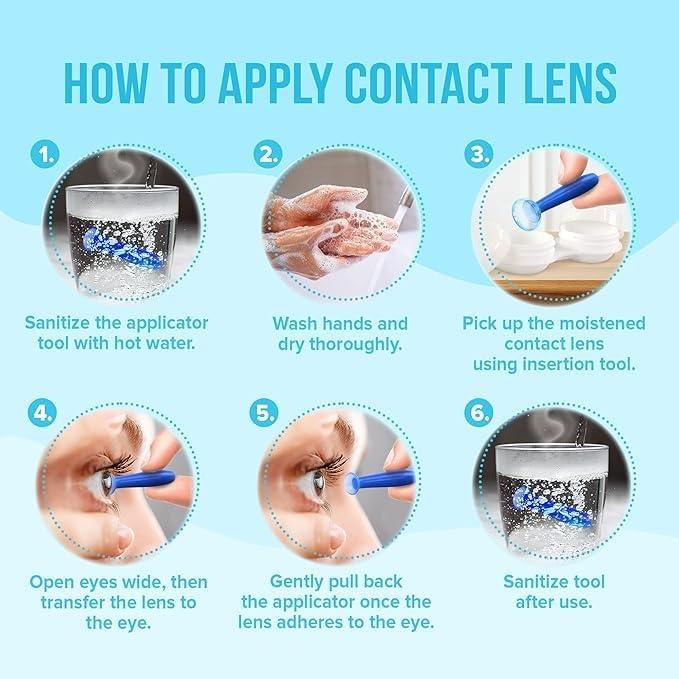 HOW TO APPLY CONTACT LENS

1.

Sanitize the applicator tool with hot water.

2.

Wash hands and dry thoroughly.

3.

Pick up the moistened contact lens using insertion tool.

4.

Open eyes wide, then transfer the lens to the eye.

5.

Gently pull back the applicator once the lens adheres to the eye.

6.

Sanitize tool after use.