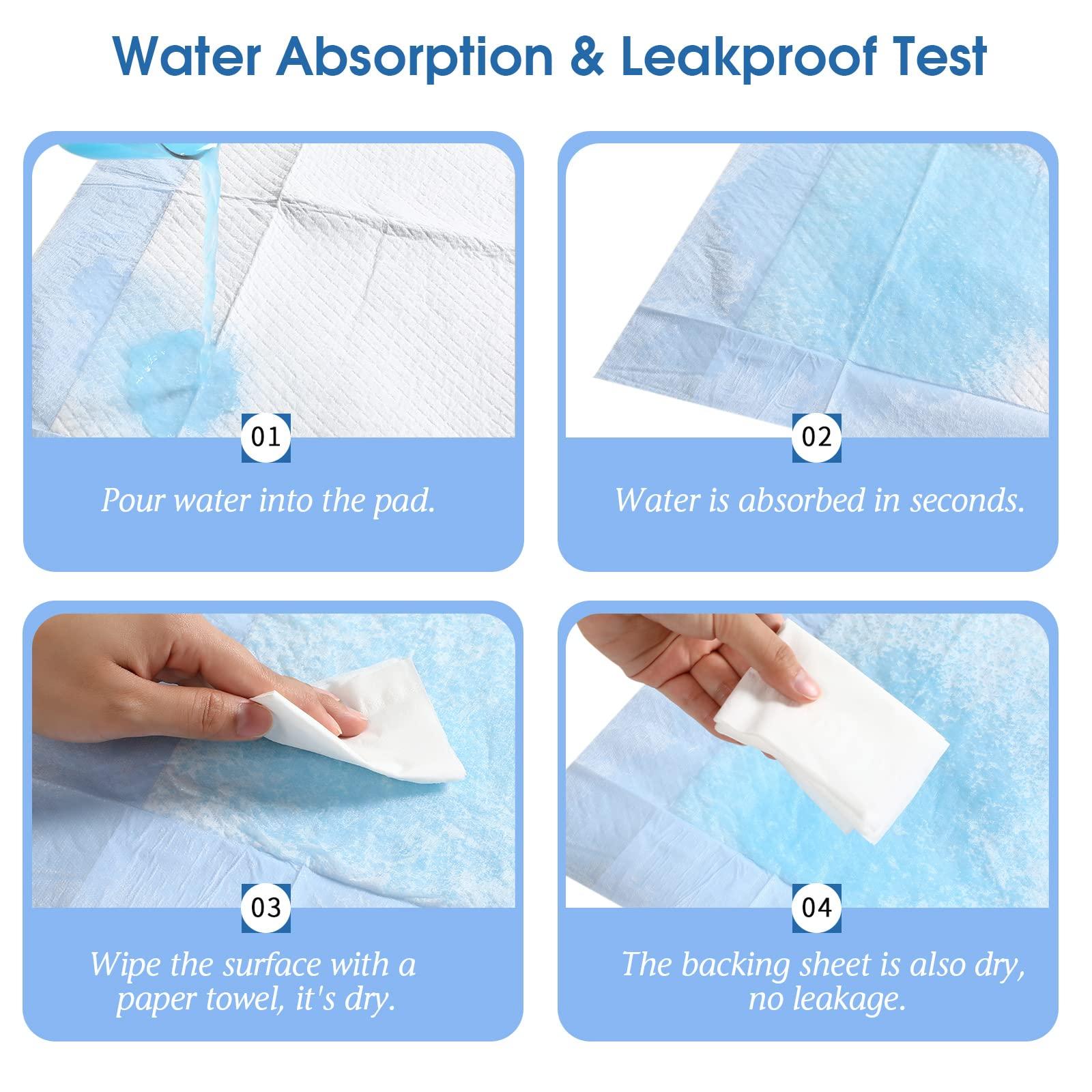 Water Absorption & Leakproof Test

01

Pour water into the pad.

02

Water is absorbed in seconds.

03

Wipe the surface with a paper towel, it's dry.

04

The backing sheet is also dry, no leakage.