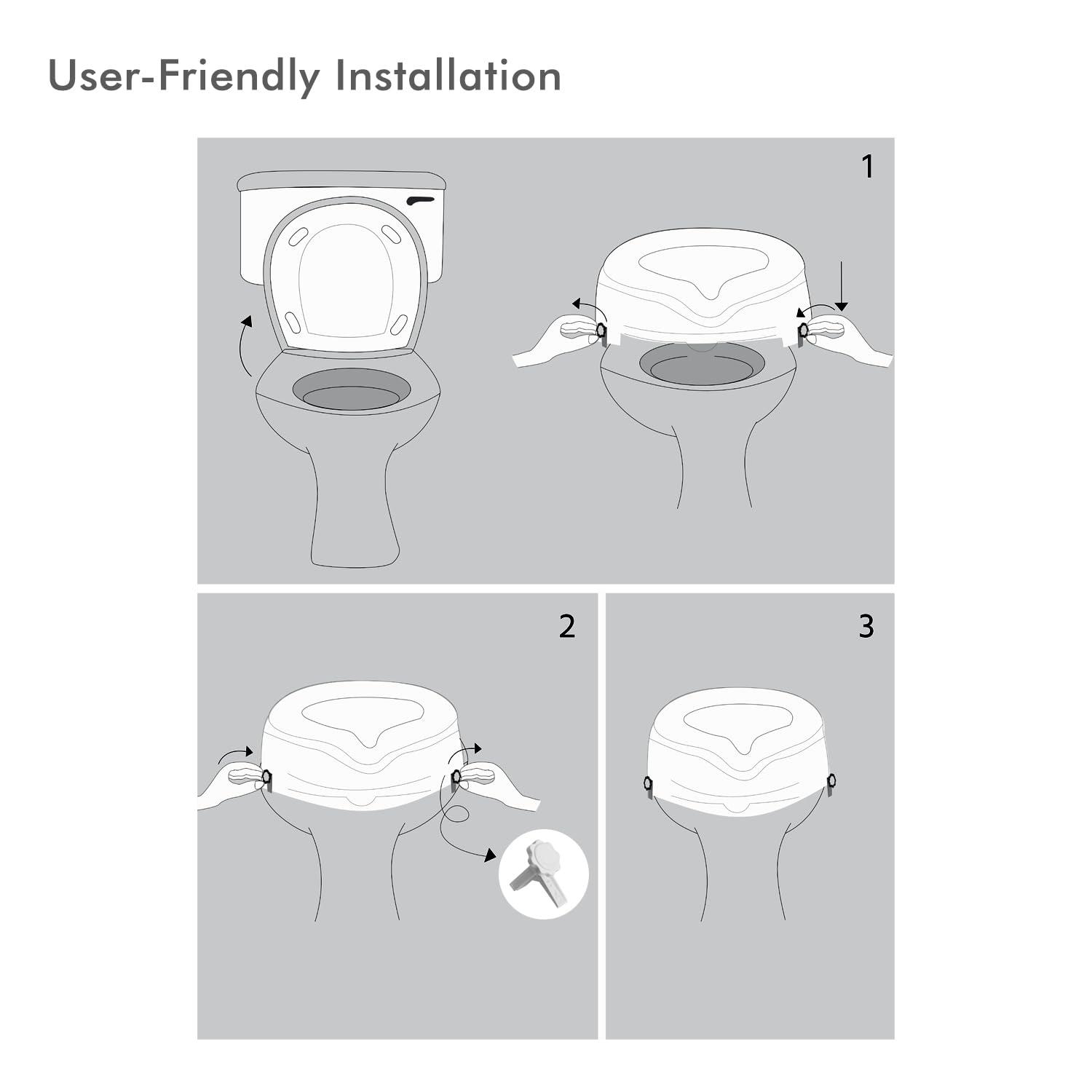 User-Friendly Installation

1

2

3