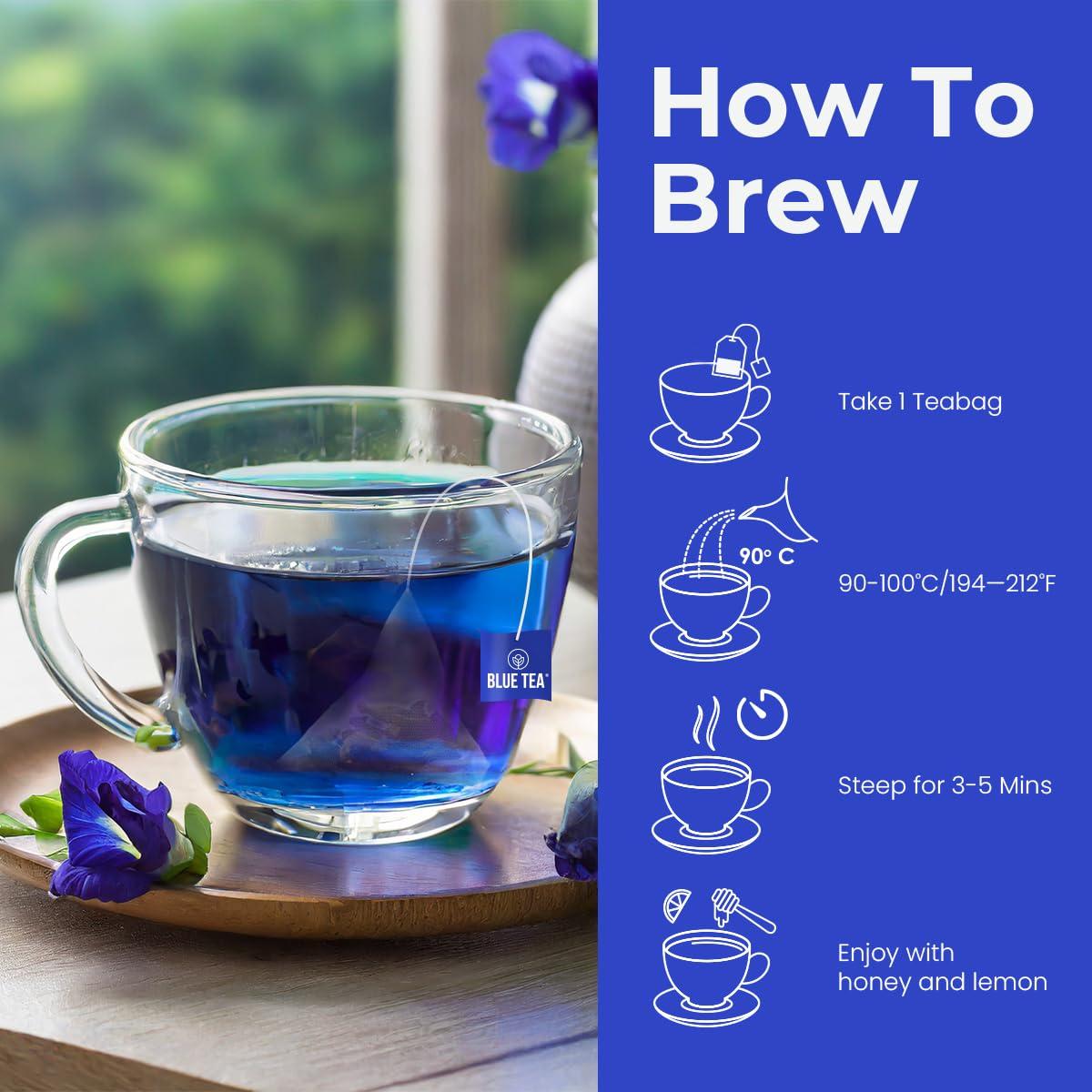 BLUE TEA

How To Brew

Take 1 Teabag

90° C

90-100°C/194—212°F

Steep for 3-5 Mins

Enjoy with honey and lemon