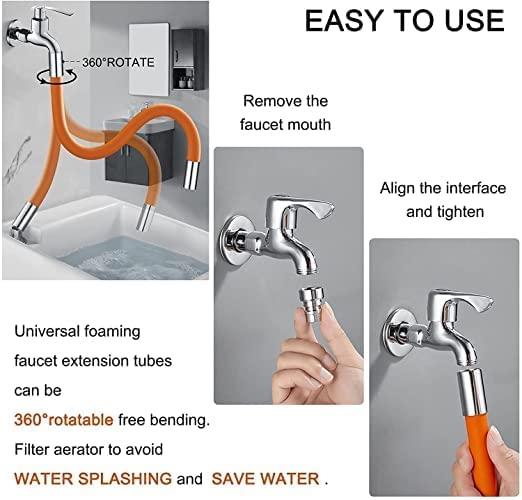 EASY TO USE

360°ROTATE

Remove the faucet mouth

Align the interface and tighten

Universal foaming faucet extension tubes can be 360°rotatable free bending. Filter aerator to avoid WATER SPLASHING and SAVE WATER .