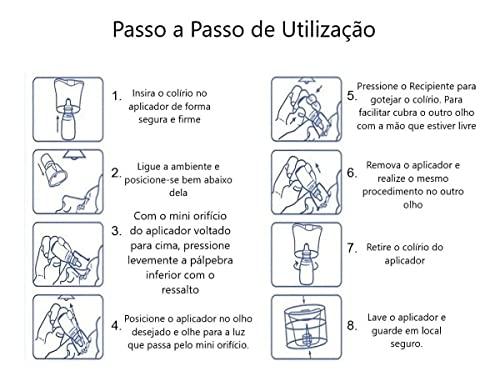 Passo a Passo de Utilização

1. Insira o colírio no aplicador de forma segura e firme

2. Ligue a ambiente e posicione-se bem abaixo dela

3. Com o mini orifício do aplicador voltado para cima, pressione levemente a pálpebra inferior com o ressalto

4. Posicione o aplicador no olho desejado e olhe para a luz que passa pelo mini orifício.

5. Pressione o Recipiente para gotejar o colírio. Para facilitar cubra o outro olho com a mão que estiver livre

6. Remova o aplicador e realize o mesmo procedimento no outro olho

7. Retire o colírio do aplicador

8. Lave o aplicador e guarde em local seguro.