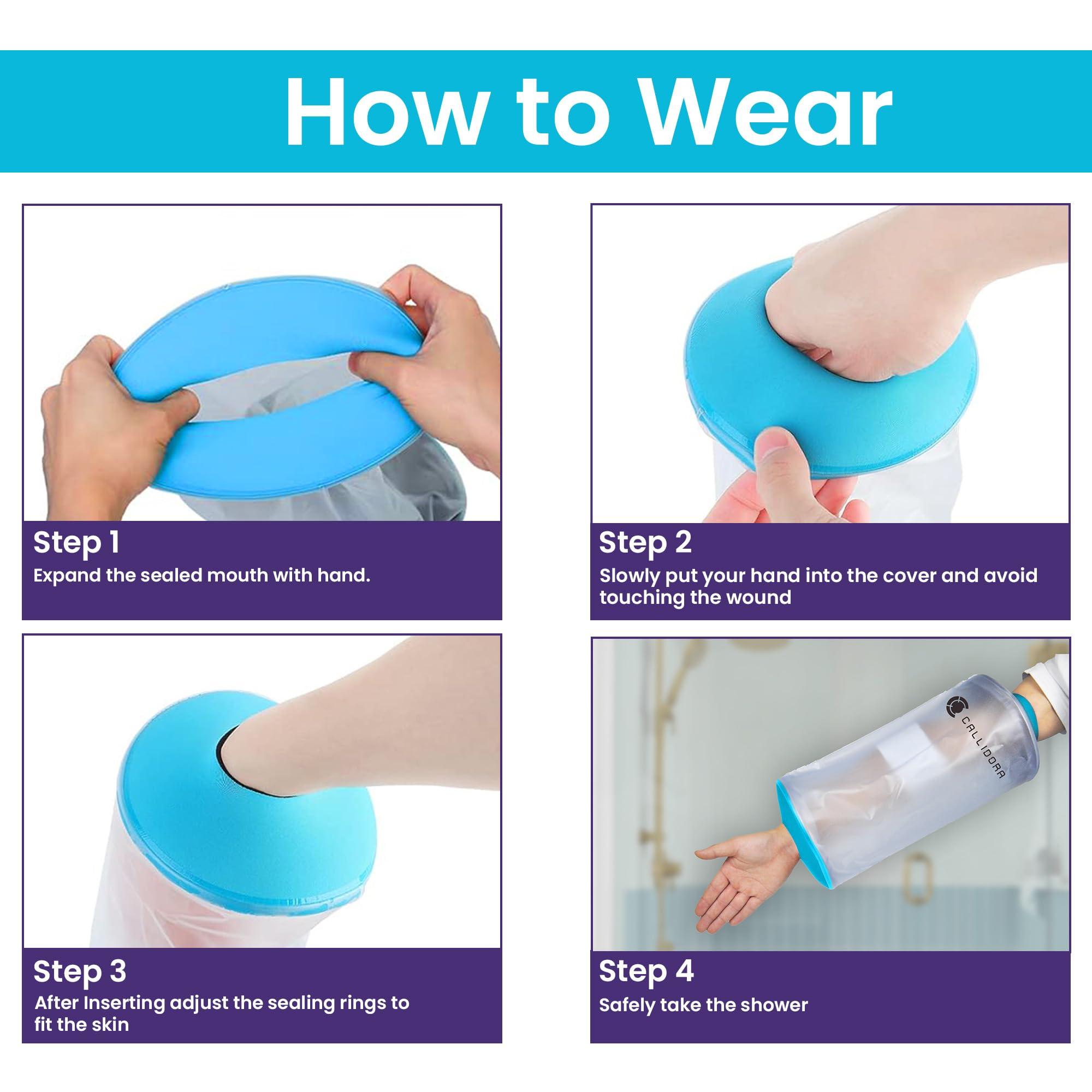 How to Wear

Step 1
Expand the sealed mouth with hand.

Step 2
Slowly put your hand into the cover and avoid touching the wound

Step 3
After Inserting adjust the sealing rings to fit the skin

CALLIDORA

Step 4
Safely take the shower