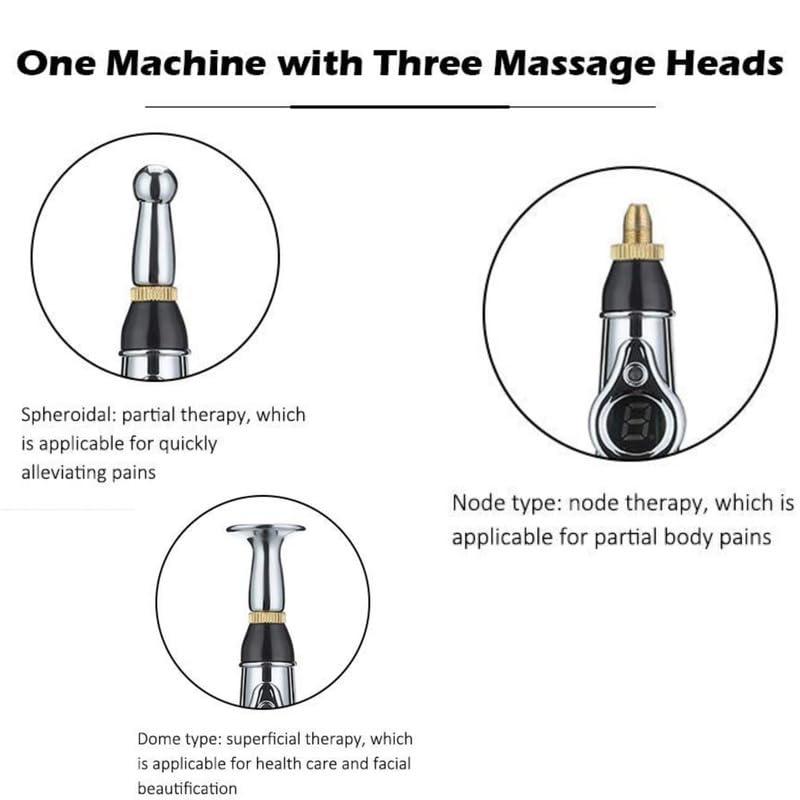 One Machine with Three Massage Heads

Spheroidal: partial therapy, which is applicable for quickly alleviating pains

Node type: node therapy, which is applicable for partial body pains

Dome type: superficial therapy, which is applicable for health care and facial beautification