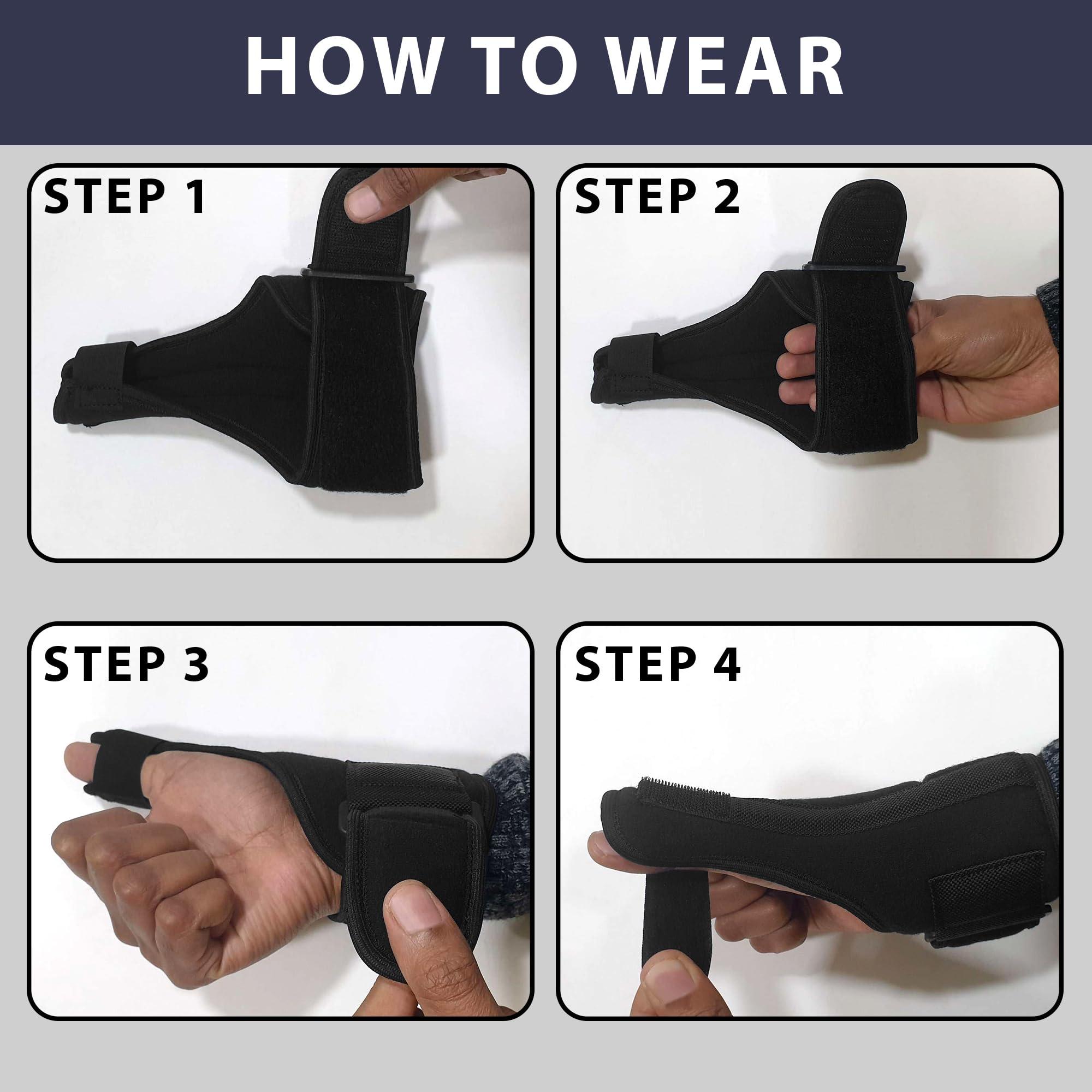 HOW TO WEAR

STEP 1

STEP 2

STEP 3

STEP 4