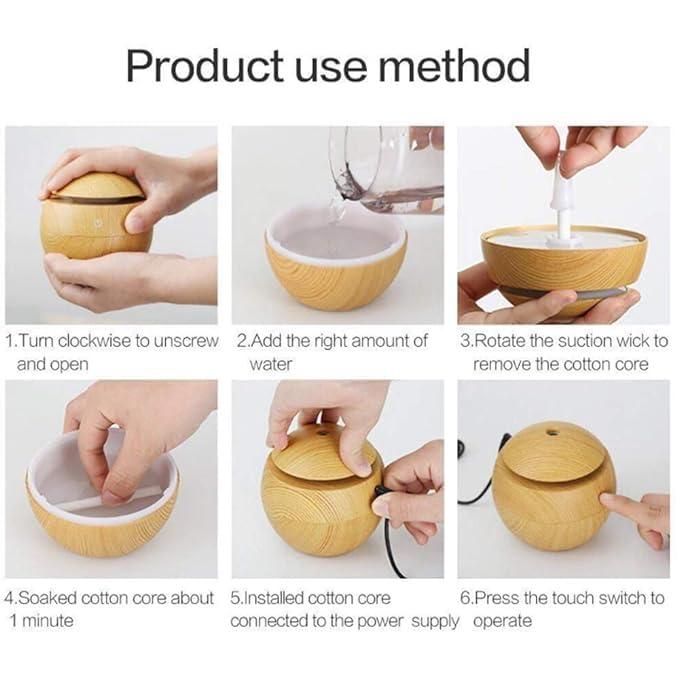 Product use method

1.Turn clockwise to unscrew and open

2.Add the right amount of water

3.Rotate the suction wick to remove the cotton core

4.Soaked cotton core about 1 minute

5.Installed cotton core connected to the power supply

6.Press the touch switch to operate