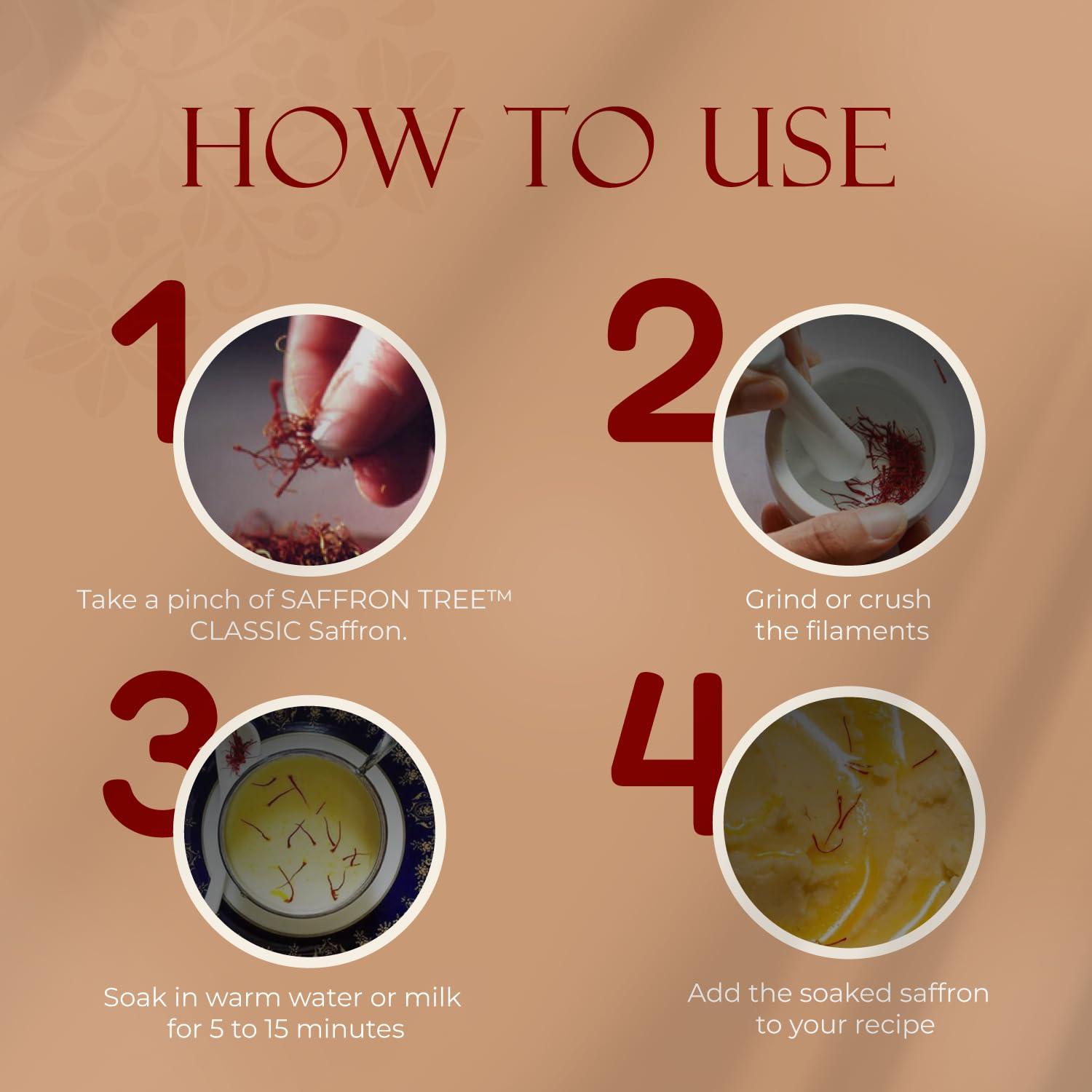 HOW TO USE

1

Take a pinch of SAFFRON TREE™ CLASSIC Saffron.

2

Grind or crush the filaments

3

Soak in warm water or milk for 5 to 15 minutes

4

Add the soaked saffron to your recipe