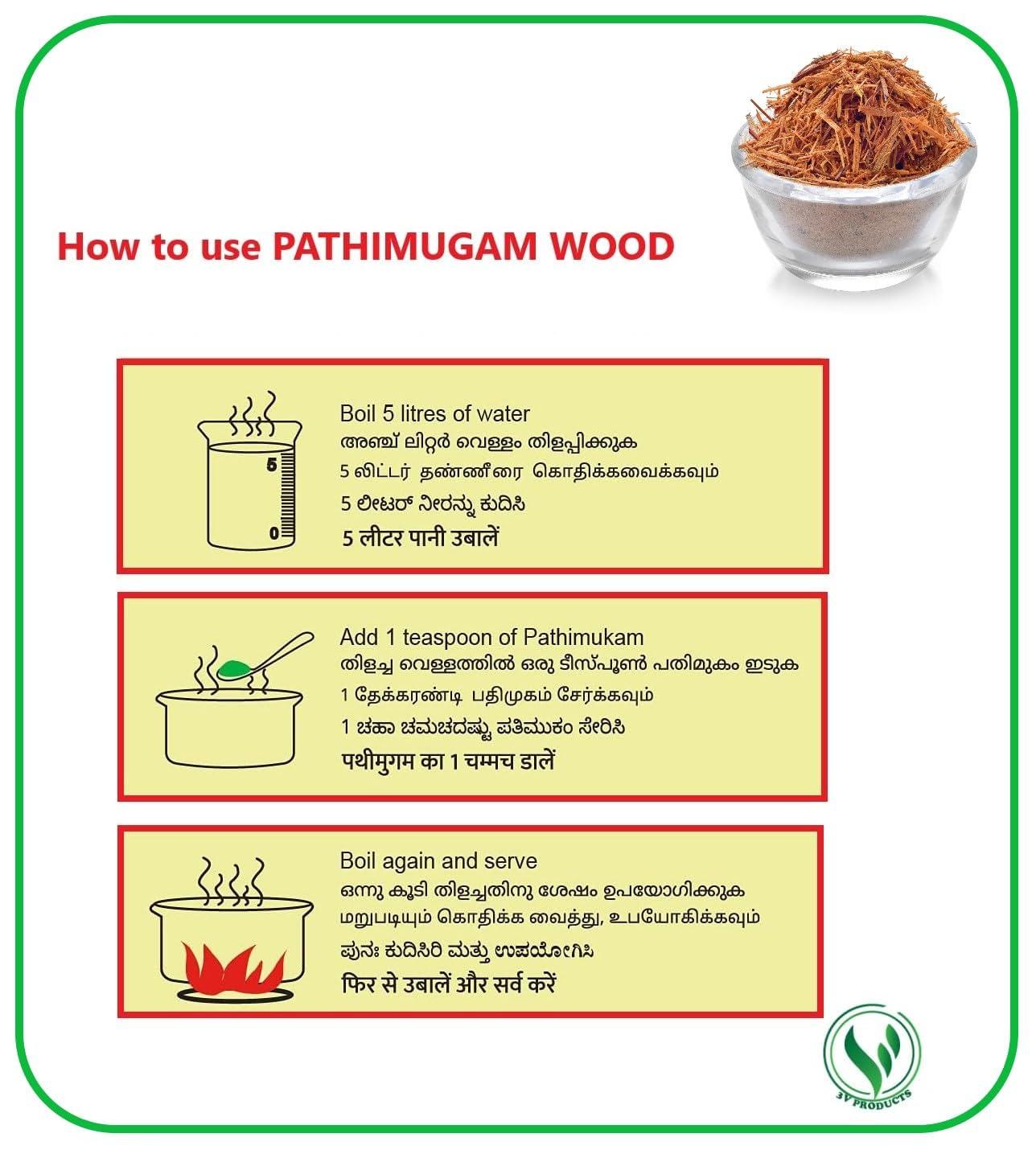 How to use PATHIMUGAM WOOD

5

0

Boil 5 litres of water
അഞ്ച് ലിറ്റർ വെള്ളം തിളപ്പിക്കുക
5 லிட்டர் தண்ணீரை கொதிக்கவைக்கவும்
5 ಲೀಟರ್ ನೀರನ್ನು ಕುದಿಸಿ
5 लीटर पानी उबालें

Add 1 teaspoon of Pathimukam
തിളച്ച വെള്ളത്തിൽ ഒരു ടീസ്പൂൺ പതിമുകം ഇടുക
1 தேக்கரண்டி பதிமுகம் சேர்க்கவும்
1 ಚಹಾ ಚಮಚದಷ್ಟು ಪತಿಮುಕಂ ಸೇರಿಸಿ
पथीमुगम का 1 चम्मच डालें

Boil again and serve
ഒന്നു കൂടി തിളച്ചതിനു ശേഷം ഉപയോഗിക്കുക
மறுபடியும் கொதிக்க வைத்து, உபயோகிக்கவும்
ಪುನಃ ಕುದಿಸಿರಿ ಮತ್ತು ಉಪಯೋಗಿಸಿ
फिर से उबालें और सर्व करें

3V PRODUCTS