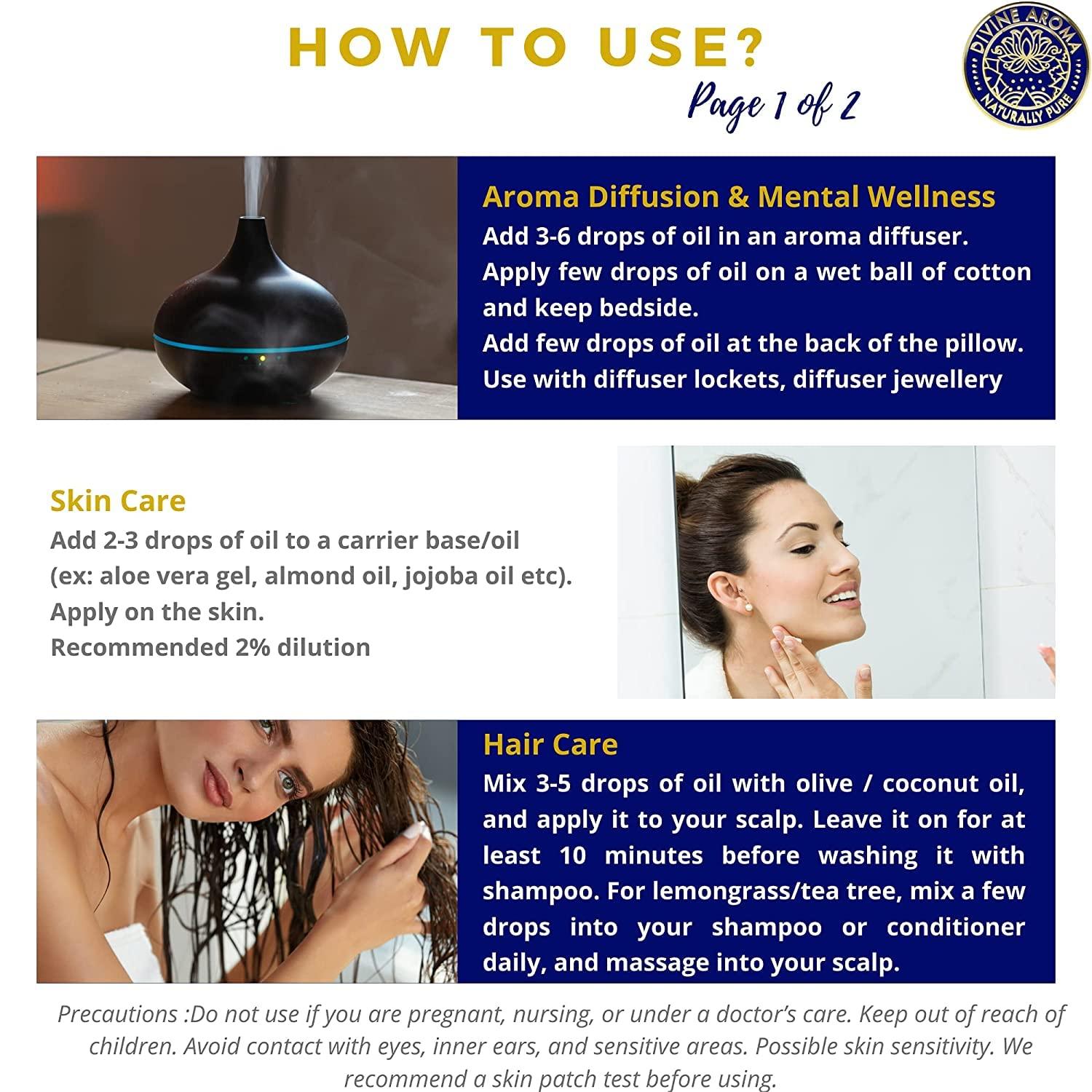 HOW TO USE?

Page 1 of 2

DIVINE AROMA
NATURALLY PURE

Aroma Diffusion & Mental Wellness
Add 3-6 drops of oil in an aroma diffuser.
Apply few drops of oil on a wet ball of cotton and keep bedside.
Add few drops of oil at the back of the pillow.
Use with diffuser lockets, diffuser jewellery

Skin Care
Add 2-3 drops of oil to a carrier base/oil (ex: aloe vera gel, almond oil, jojoba oil etc).
Apply on the skin.
Recommended 2% dilution

Hair Care
Mix 3-5 drops of oil with olive / coconut oil, and apply it to your scalp. Leave it on for at least 10 minutes before washing it with shampoo. For lemongrass/tea tree, mix a few drops into your shampoo or conditioner daily, and massage into your scalp.

Precautions :Do not use if you are pregnant, nursing, or under a doctor's care. Keep out of reach of children. Avoid contact with eyes, inner ears, and sensitive areas. Possible skin sensitivity. We recommend a skin patch test before using.