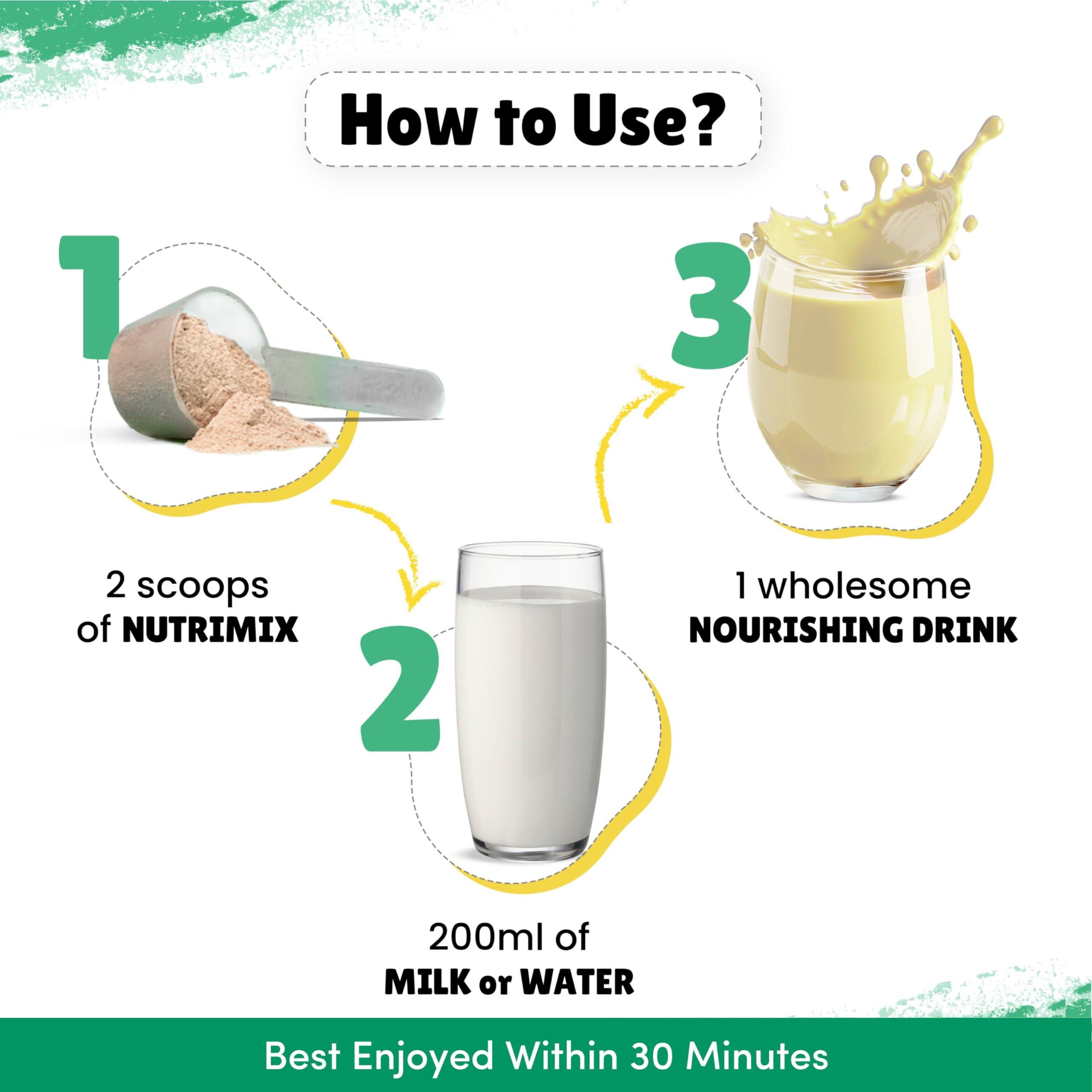 How to Use?

1

2 scoops of NUTRIMIX

2

200ml of MILK or WATER

3

1 wholesome NOURISHING DRINK

Best Enjoyed Within 30 Minutes