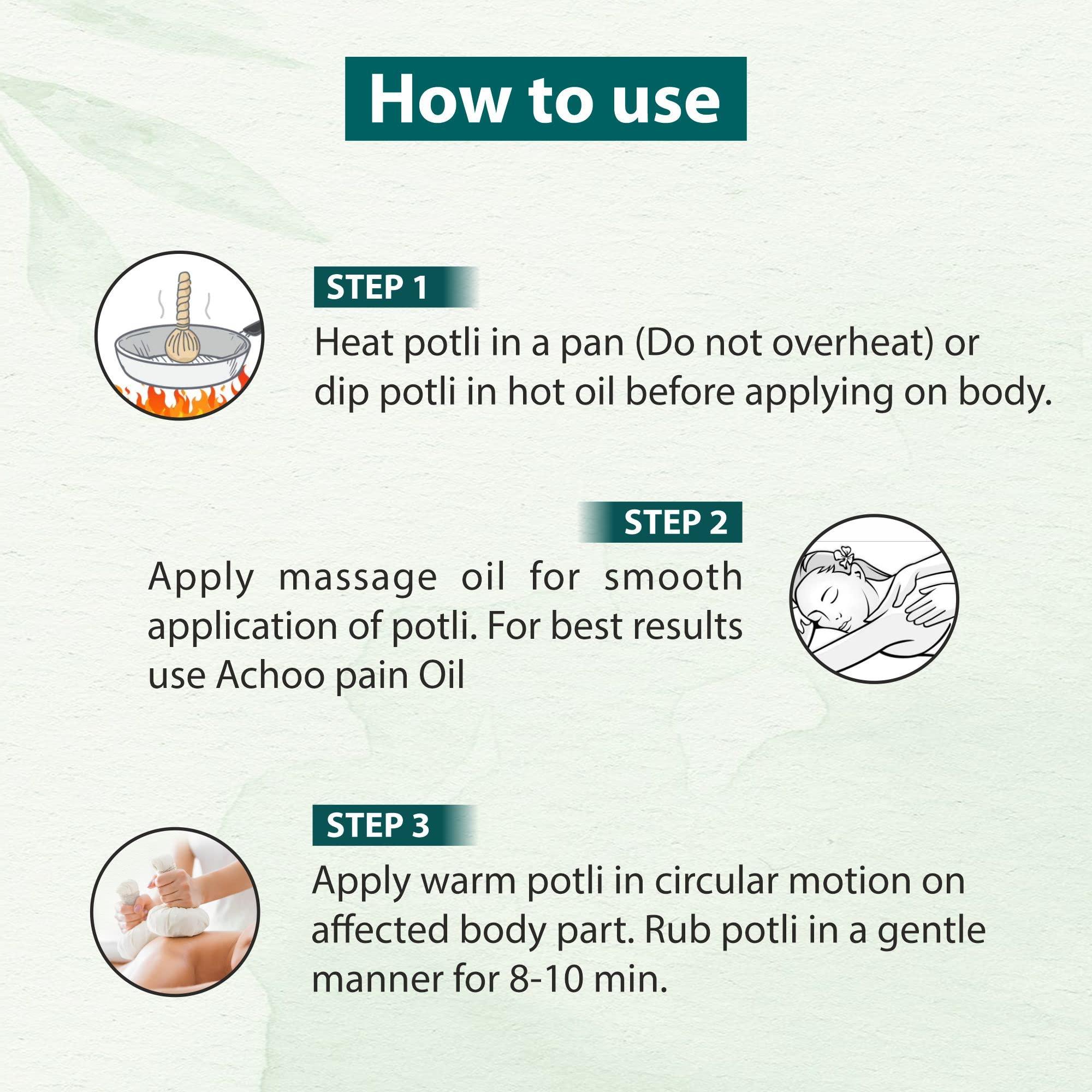 How to use

STEP 1

Heat potli in a pan (Do not overheat) or dip potli in hot oil before applying on body.

STEP 2

Apply massage oil for smooth application of potli. For best results use Achoo pain Oil

STEP 3

Apply warm potli in circular motion on affected body part. Rub potli in a gentle manner for 8-10 min.