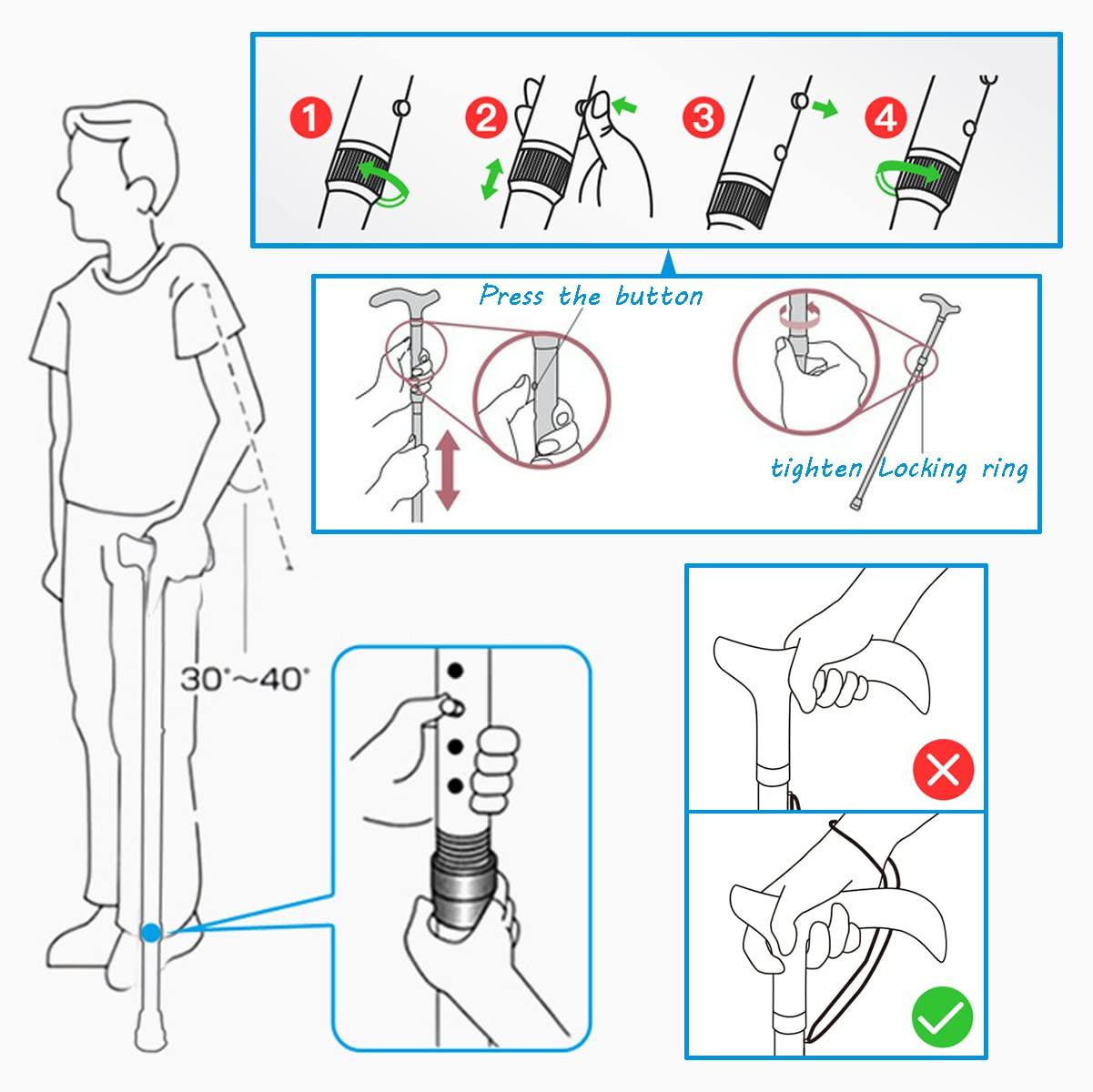 1
2
3
4

Press the button

tighten Locking ring

30°~40°