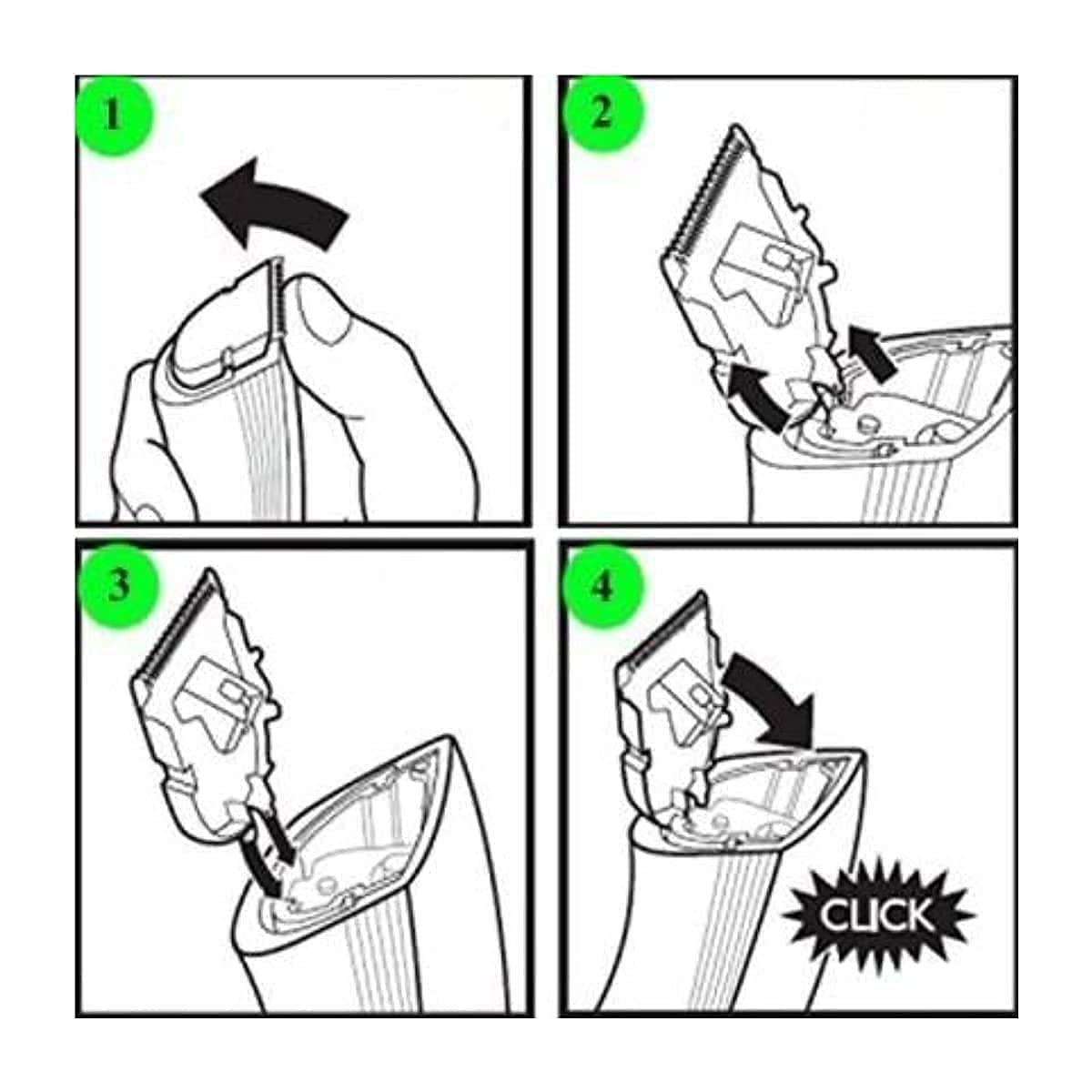 1

2

3

4

CLICK