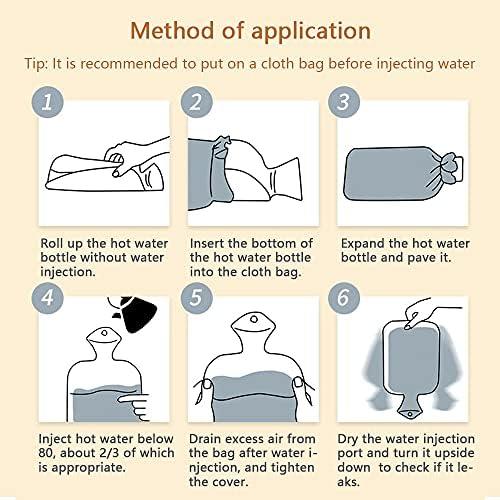 Method of application

Tip: It is recommended to put on a cloth bag before injecting water

1

Roll up the hot water bottle without water injection.

2

Insert the bottom of the hot water bottle into the cloth bag.

3

Expand the hot water bottle and pave it.

4

Inject hot water below 80, about 2/3 of which is appropriate.

5

Drain excess air from the bag after water injection, and tighten the cover.

6

Dry the water injection port and turn it upside down to check if it leaks.