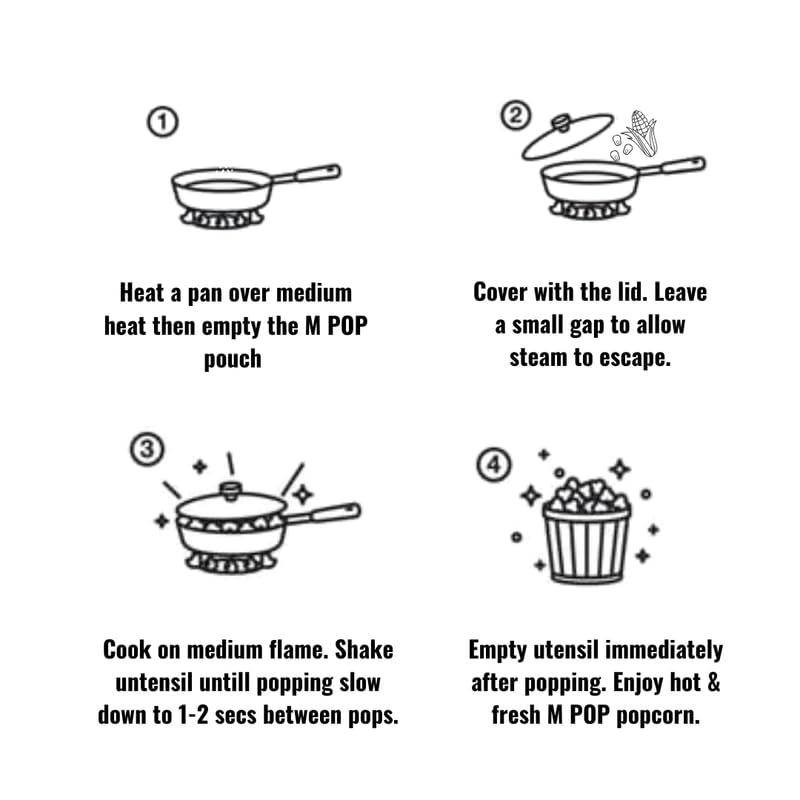 ①

Heat a pan over medium heat then empty the M POP pouch

②

Cover with the lid. Leave a small gap to allow steam to escape.

③

Cook on medium flame. Shake untensil untill popping slow down to 1-2 secs between pops.

④

Empty utensil immediately after popping. Enjoy hot & fresh M POP popcorn.