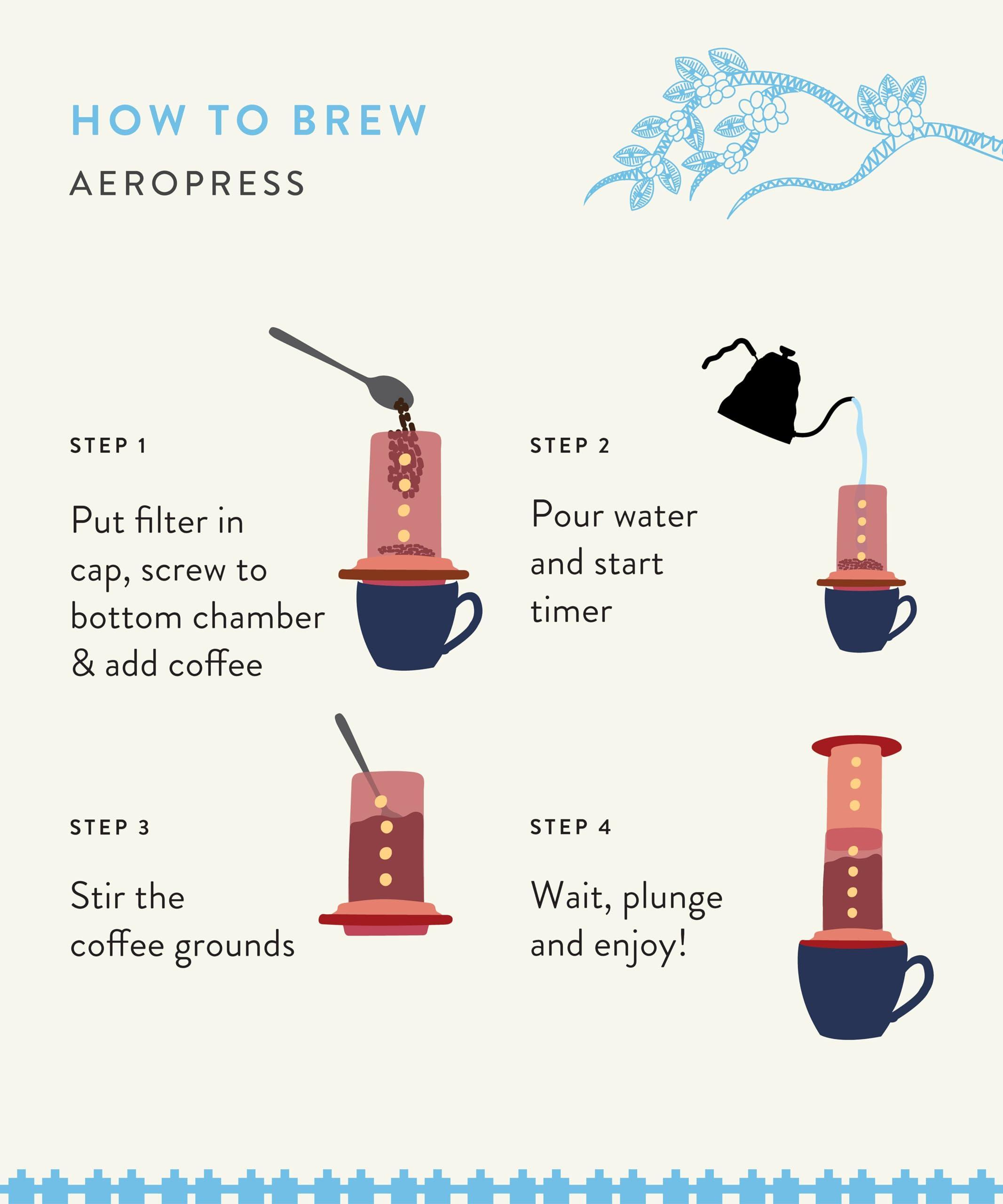 HOW TO BREW
AEROPRESS

STEP 1

Put filter in cap, screw to bottom chamber & add coffee

STEP 2

Pour water and start timer

STEP 3

Stir the coffee grounds

STEP 4

Wait, plunge and enjoy!