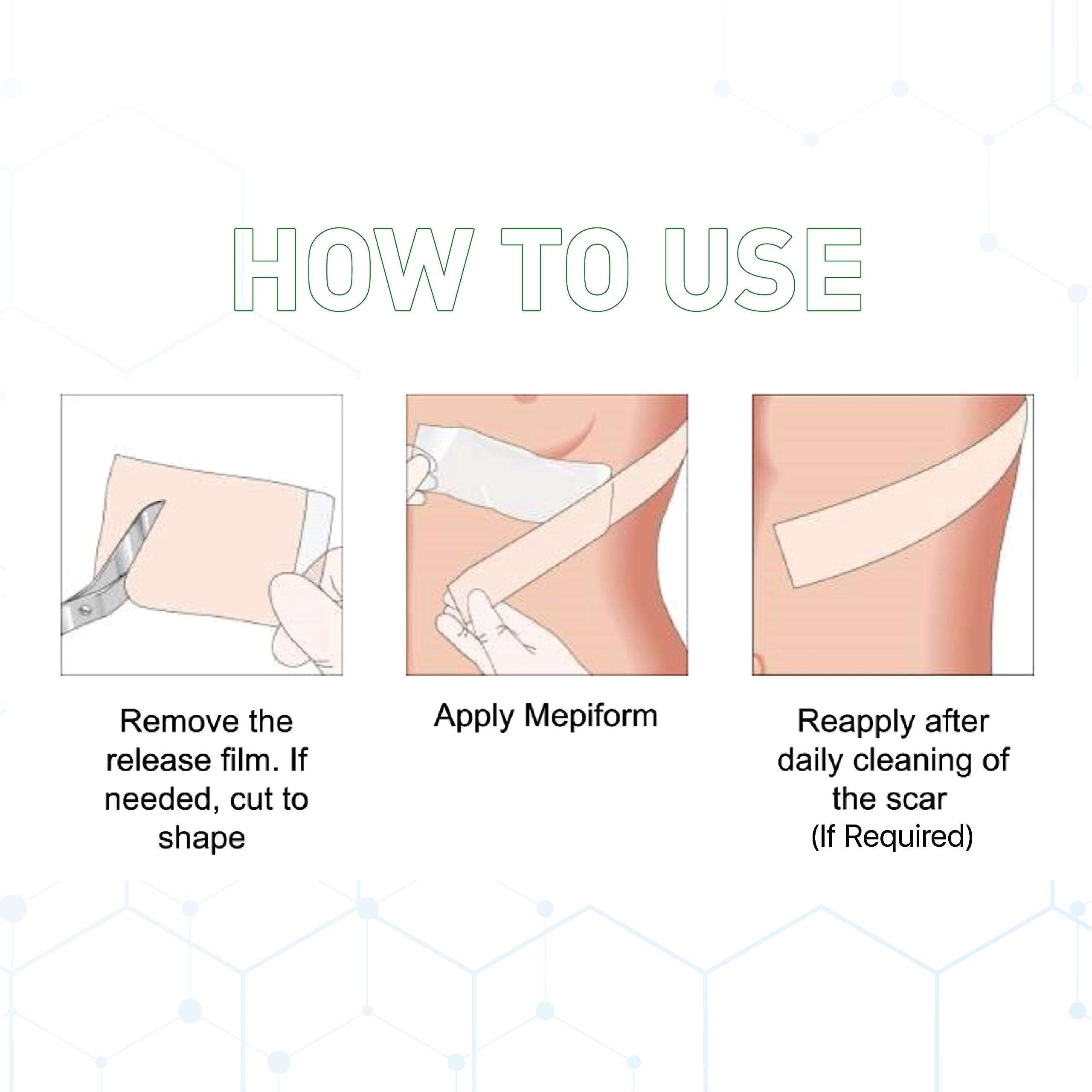 HOW TO USE

Remove the release film. If needed, cut to shape

Apply Mepiform

Reapply after daily cleaning of the scar
(If Required)