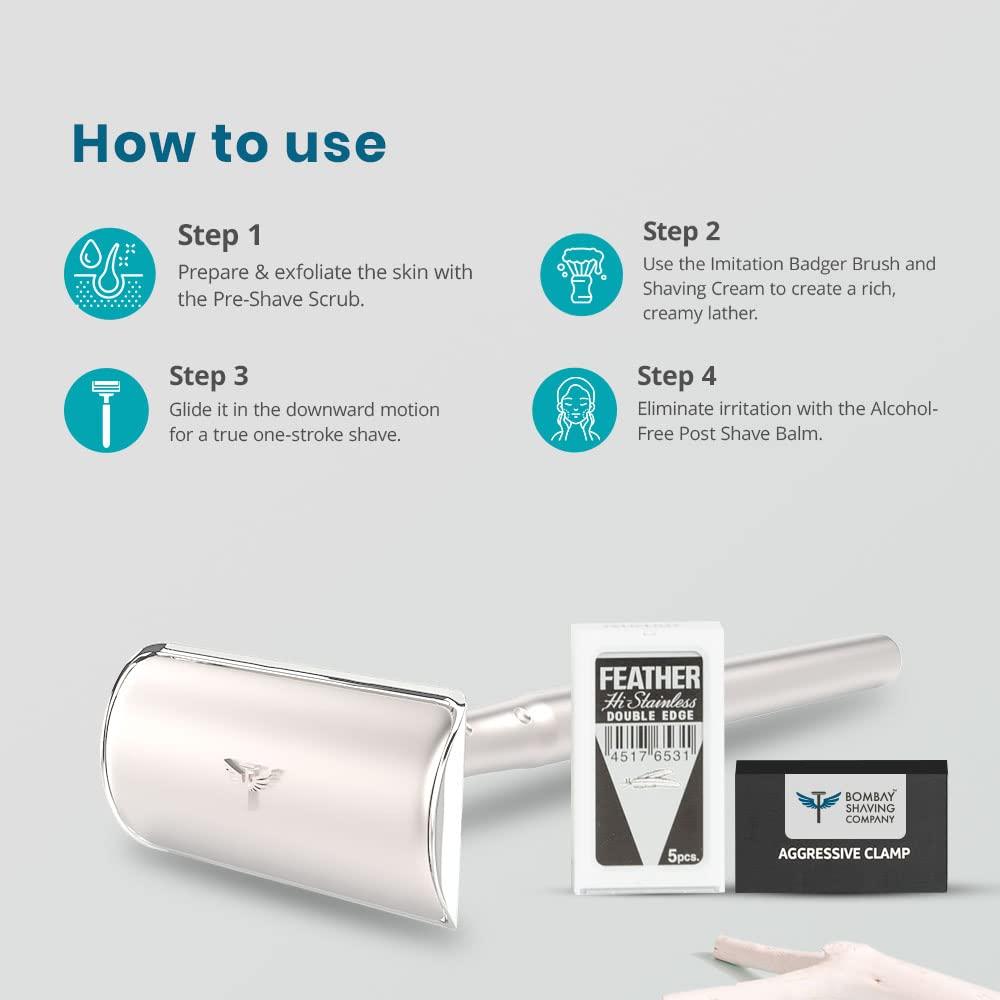 How to use

Step 1
Prepare & exfoliate the skin with the Pre-Shave Scrub.

Step 2
Use the Imitation Badger Brush and Shaving Cream to create a rich, creamy lather.

Step 3
Glide it in the downward motion for a true one-stroke shave.

Step 4
Eliminate irritation with the Alcohol-Free Post Shave Balm.

FEATHER
Hi Stainless
DOUBLE EDGE
4517 6531
5pcs.

BOMBAY SHAVING COMPANY
AGGRESSIVE CLAMP