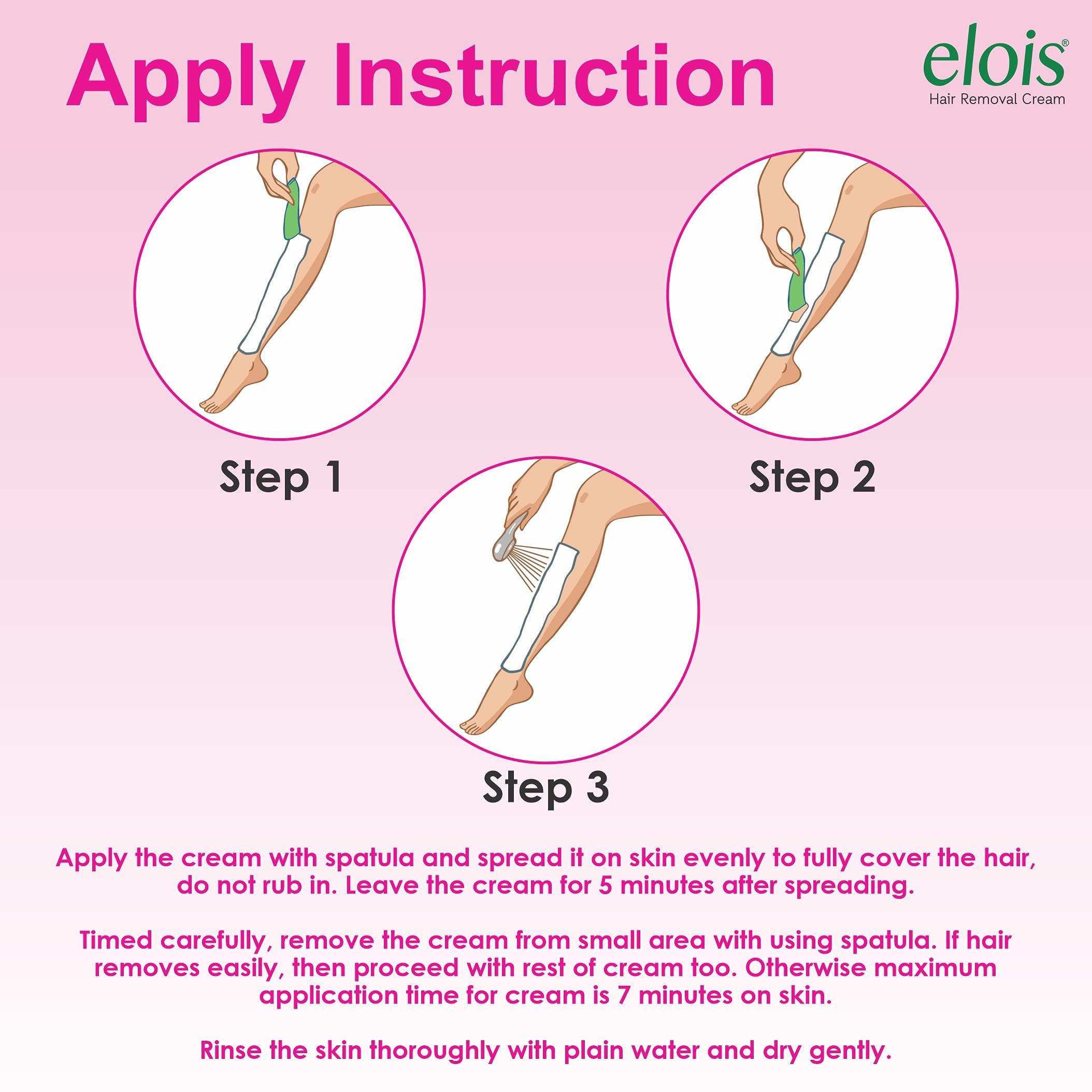 Apply Instruction

elois®
Hair Removal Cream

Step 1

Step 2

Step 3

Apply the cream with spatula and spread it on skin evenly to fully cover the hair, do not rub in. Leave the cream for 5 minutes after spreading.

Timed carefully, remove the cream from small area with using spatula. If hair removes easily, then proceed with rest of cream too. Otherwise maximum application time for cream is 7 minutes on skin.

Rinse the skin thoroughly with plain water and dry gently.