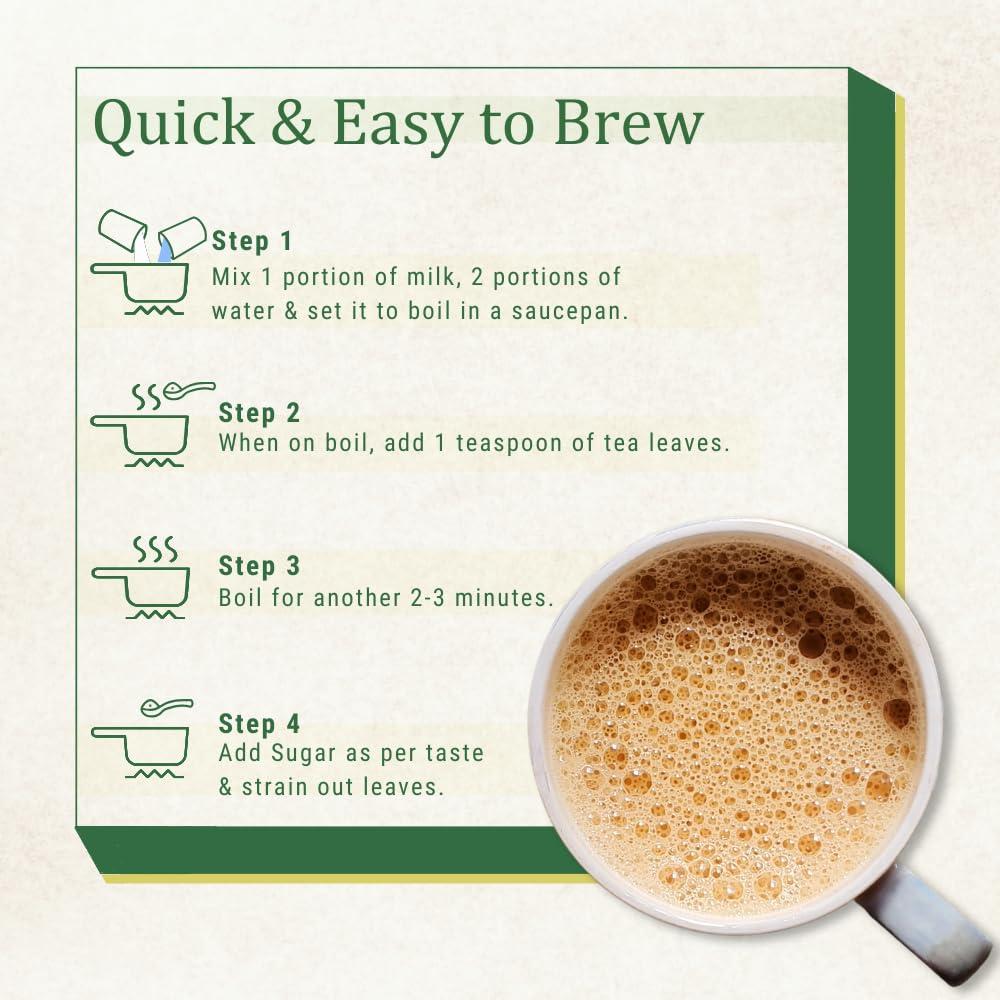 Quick & Easy to Brew

Step 1
Mix 1 portion of milk, 2 portions of water & set it to boil in a saucepan.

Step 2
When on boil, add 1 teaspoon of tea leaves.

Step 3
Boil for another 2-3 minutes.

Step 4
Add Sugar as per taste & strain out leaves.