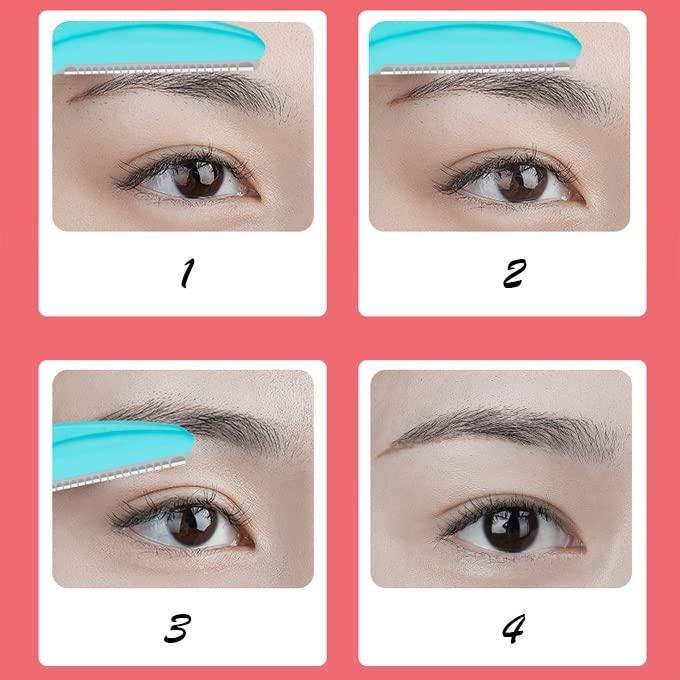 1

2

3

4