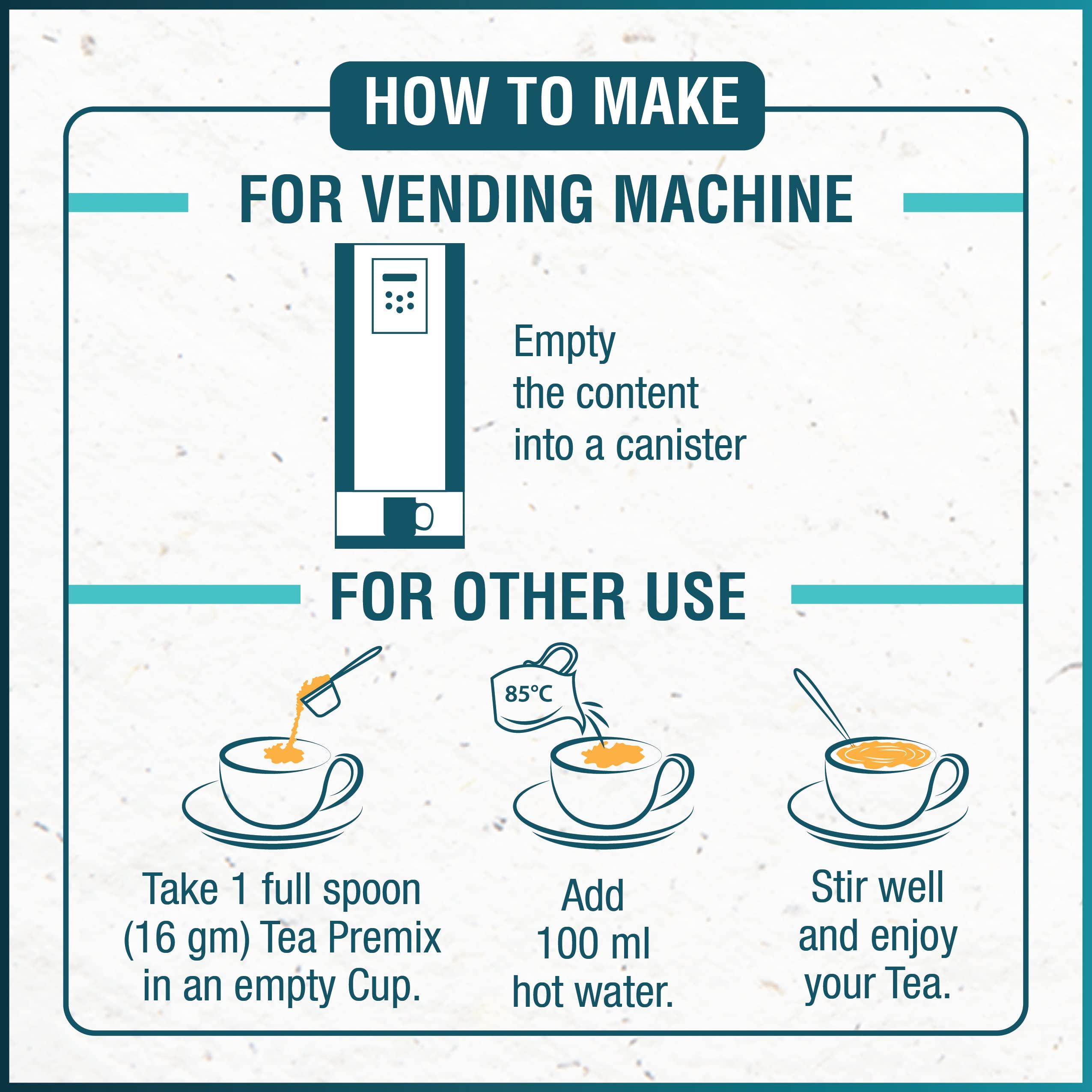 HOW TO MAKE

FOR VENDING MACHINE

Empty the content into a canister

FOR OTHER USE

85°C

Take 1 full spoon (16 gm) Tea Premix in an empty Cup.

Add 100 ml hot water.

Stir well and enjoy your Tea.