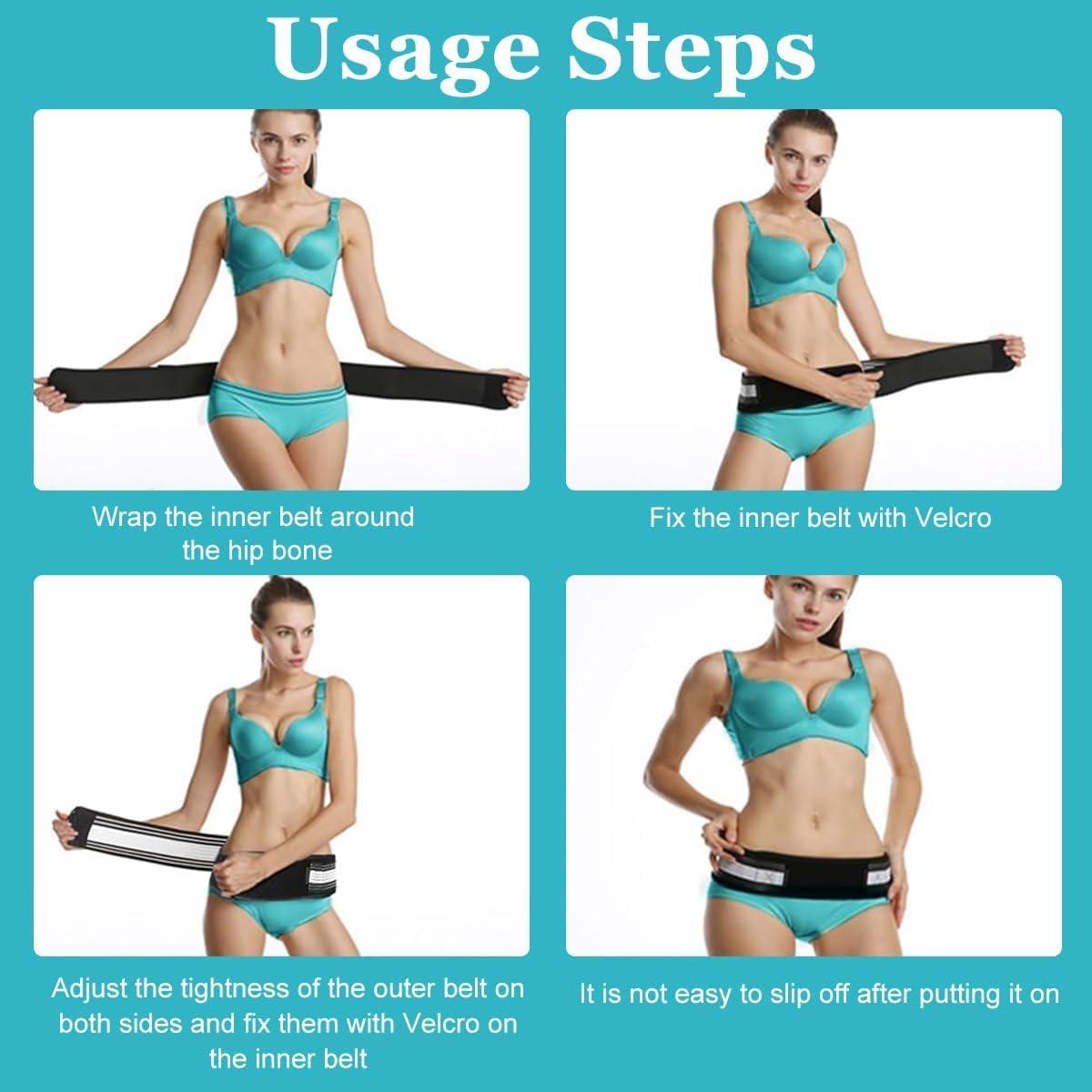 Usage Steps

Wrap the inner belt around the hip bone

Fix the inner belt with Velcro

Adjust the tightness of the outer belt on both sides and fix them with Velcro on the inner belt

It is not easy to slip off after putting it on