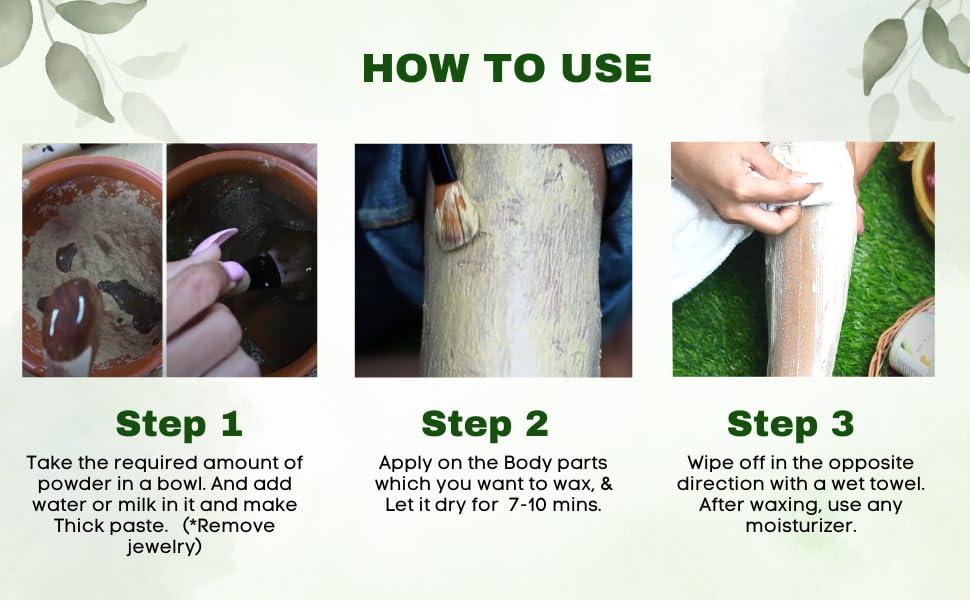 HOW TO USE

Step 1

Take the required amount of powder in a bowl. And add water or milk in it and make Thick paste. (*Remove jewelry)

Step 2

Apply on the Body parts which you want to wax, & Let it dry for 7-10 mins.

Step 3

Wipe off in the opposite direction with a wet towel. After waxing, use any moisturizer.