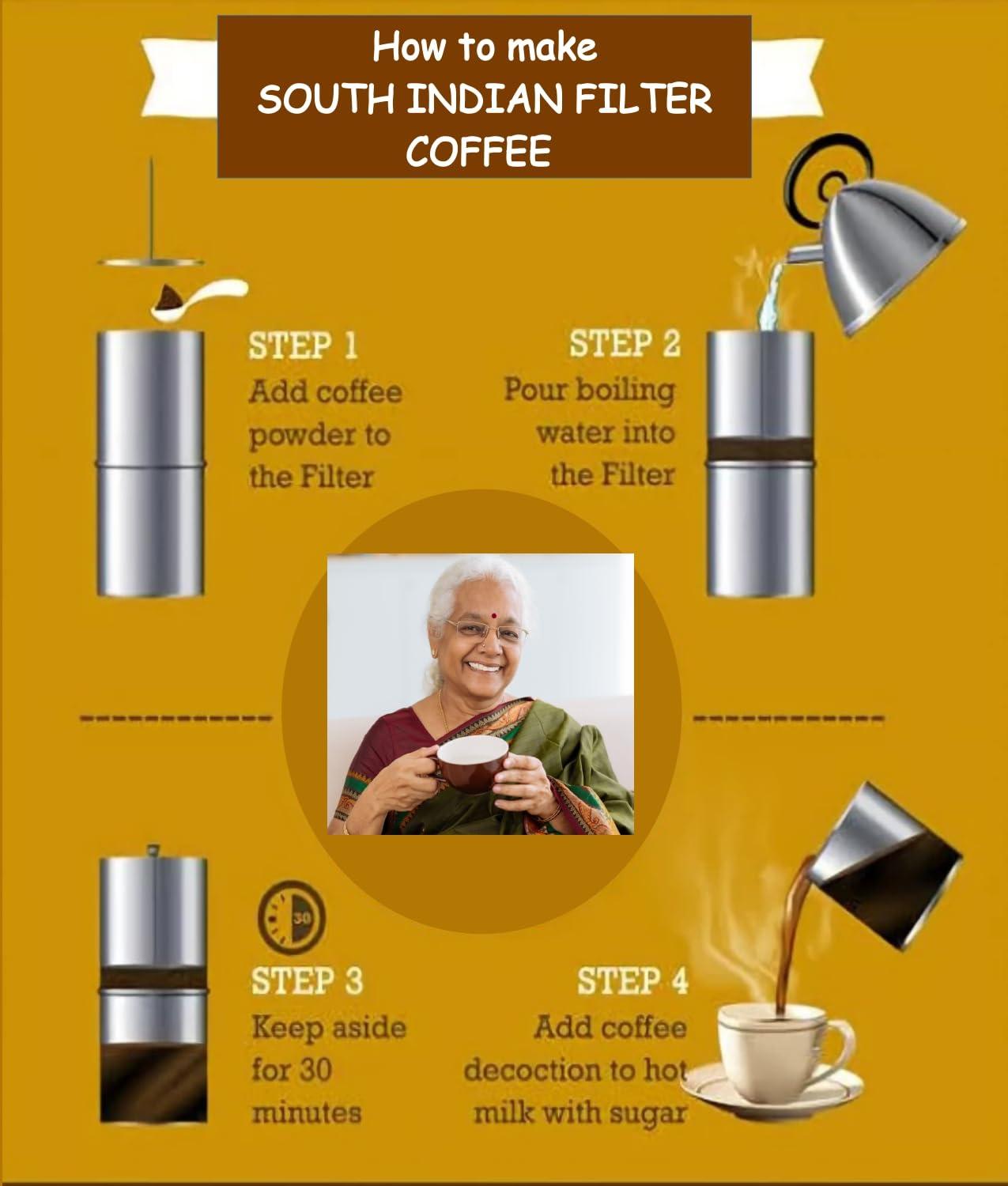 How to make
SOUTH INDIAN FILTER COFFEE

STEP 1
Add coffee powder to the Filter

STEP 2
Pour boiling water into the Filter

30

STEP 3
Keep aside for 30 minutes

STEP 4
Add coffee decoction to hot milk with sugar