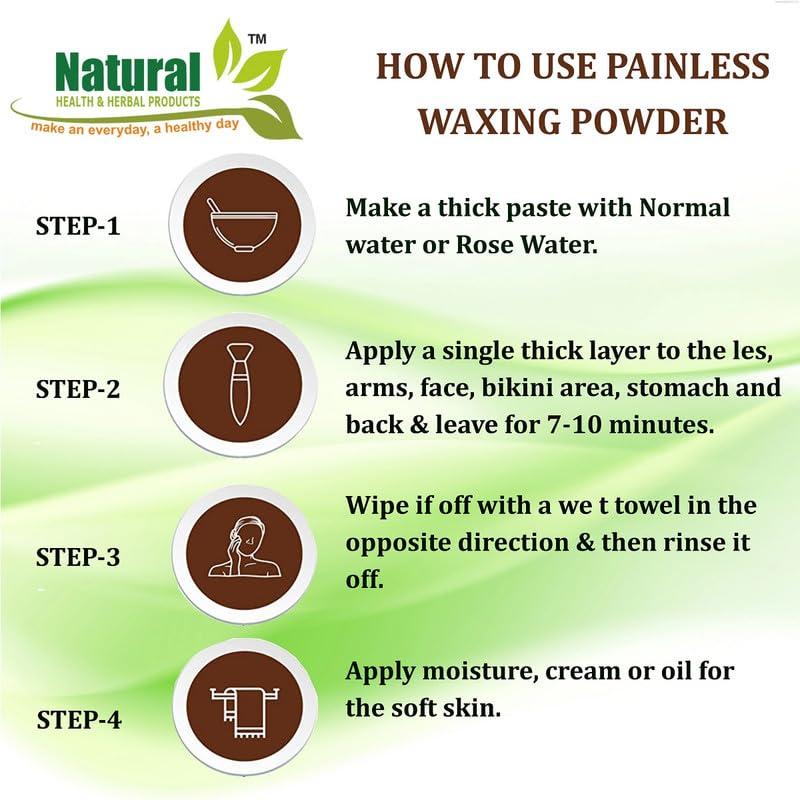 Natural™
HEALTH & HERBAL PRODUCTS
make an everyday, a healthy day

HOW TO USE PAINLESS WAXING POWDER

STEP-1

Make a thick paste with Normal water or Rose Water.

STEP-2

Apply a single thick layer to the les, arms, face, bikini area, stomach and back & leave for 7-10 minutes.

STEP-3

Wipe if off with a we t towel in the opposite direction & then rinse it off.

STEP-4

Apply moisture, cream or oil for the soft skin.