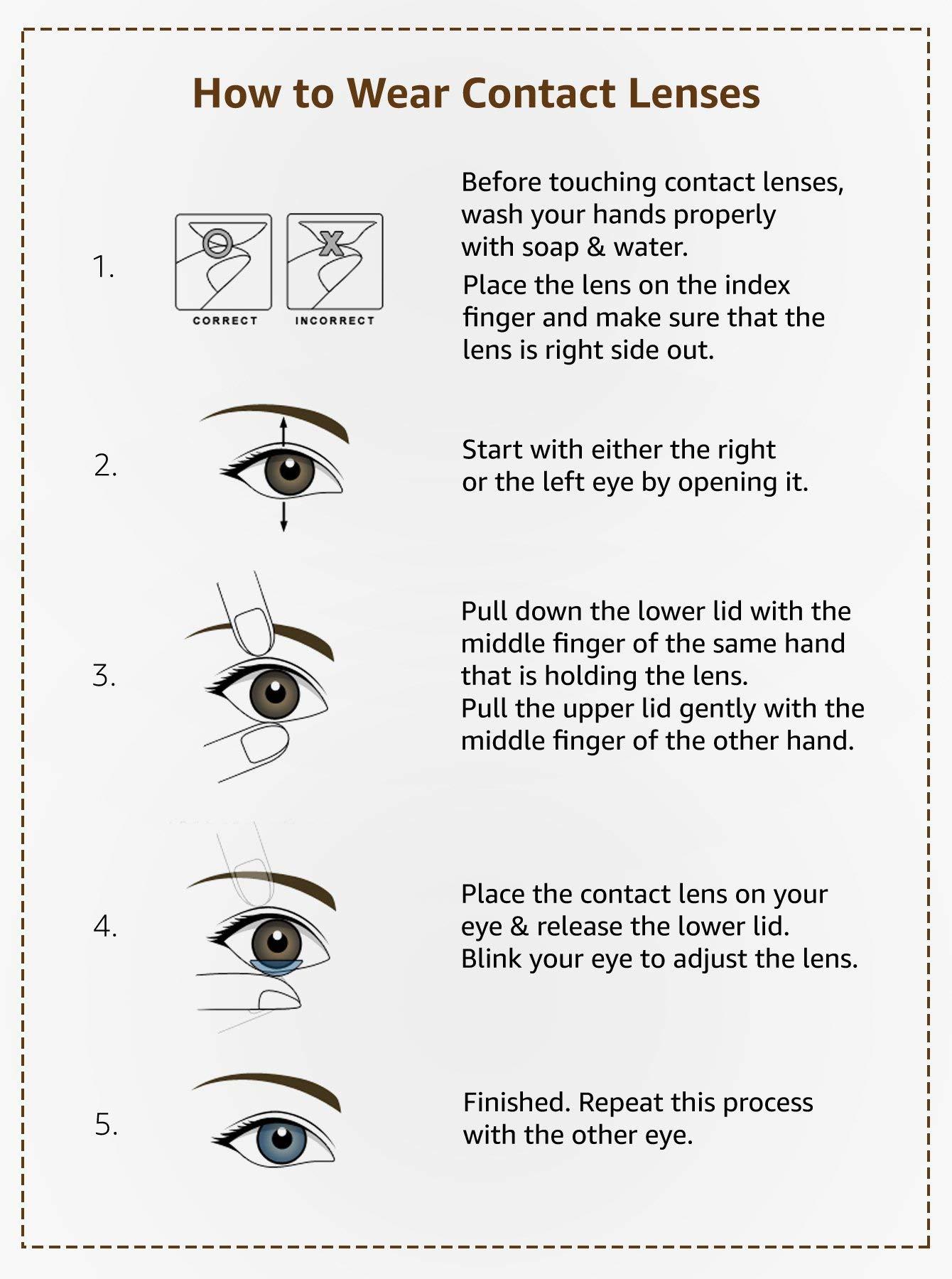 How to Wear Contact Lenses

1.

CORRECT INCORRECT

Before touching contact lenses, wash your hands properly with soap & water.
Place the lens on the index finger and make sure that the lens is right side out.

2.

Start with either the right or the left eye by opening it.

3.

Pull down the lower lid with the middle finger of the same hand that is holding the lens.
Pull the upper lid gently with the middle finger of the other hand.

4.

Place the contact lens on your eye & release the lower lid.
Blink your eye to adjust the lens.

5.

Finished. Repeat this process with the other eye.