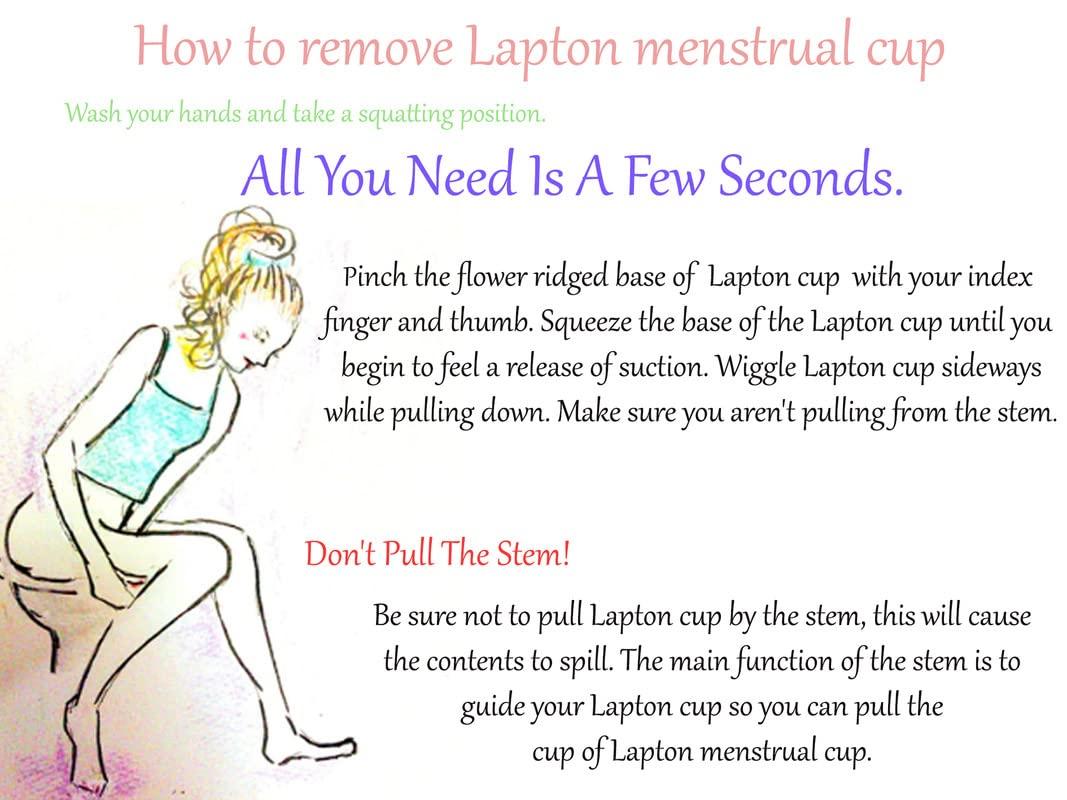 How to remove Lapton menstrual cup

Wash your hands and take a squatting position.

All You Need Is A Few Seconds.

Pinch the flower ridged base of Lapton cup with your index finger and thumb. Squeeze the base of the Lapton cup until you begin to feel a release of suction. Wiggle Lapton cup sideways while pulling down. Make sure you aren't pulling from the stem.

Don't Pull The Stem!

Be sure not to pull Lapton cup by the stem, this will cause the contents to spill. The main function of the stem is to guide your Lapton cup so you can pull the cup of Lapton menstrual cup.