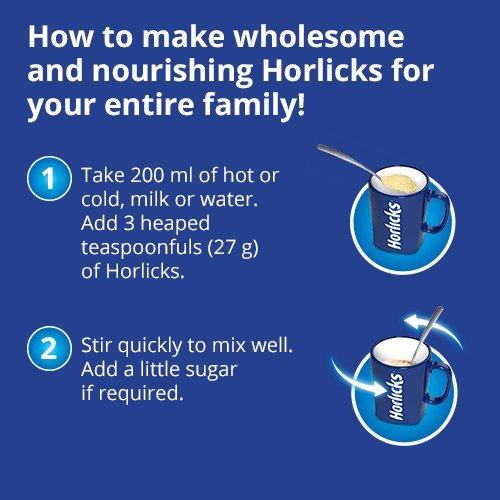 How to make wholesome and nourishing Horlicks for your entire family!

1 Take 200 ml of hot or cold, milk or water. Add 3 heaped teaspoonfuls (27 g) of Horlicks.

Horlicks

2 Stir quickly to mix well. Add a little sugar if required.

Horlicks