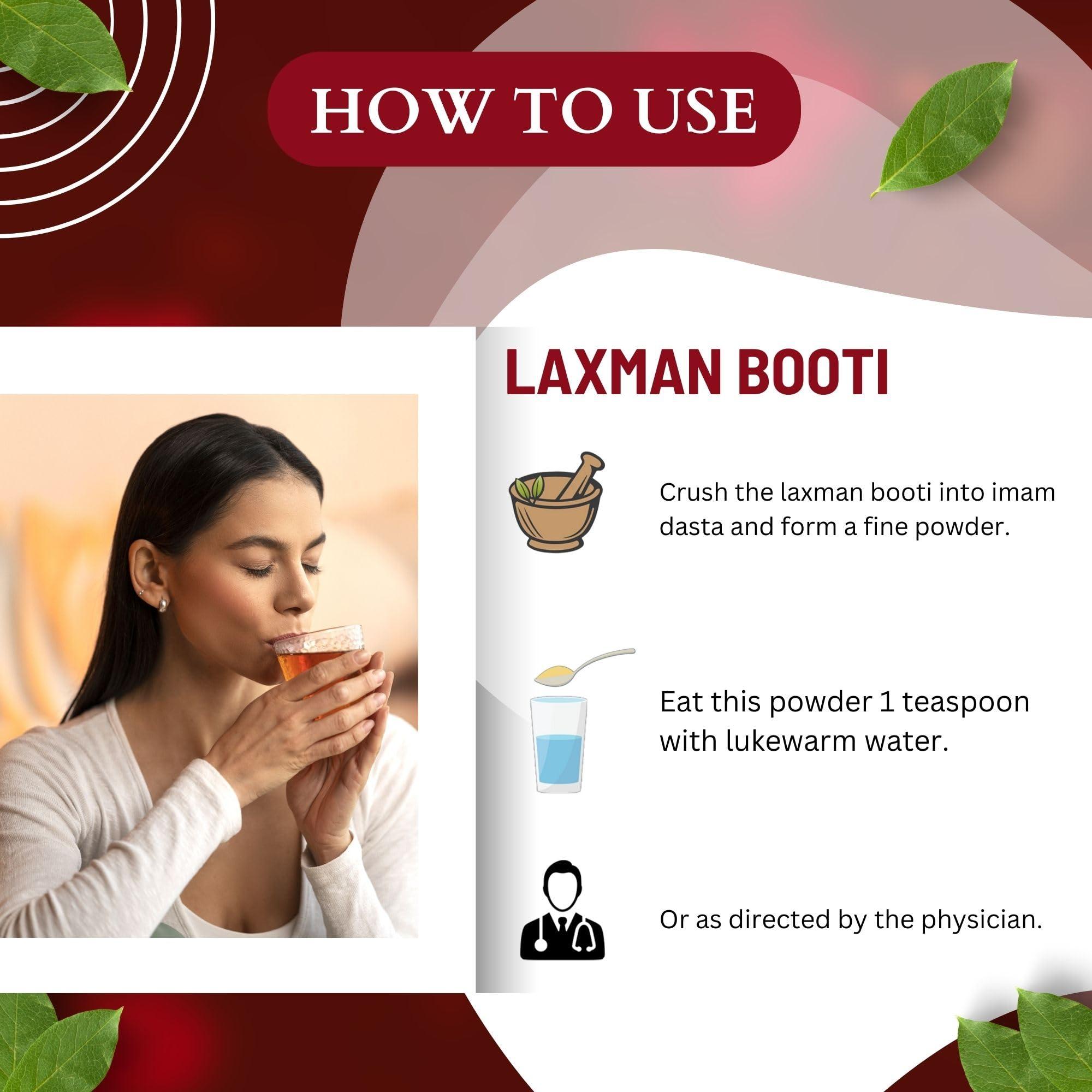 HOW TO USE

LAXMAN BOOTI

Crush the laxman booti into imam dasta and form a fine powder.

Eat this powder 1 teaspoon with lukewarm water.

Or as directed by the physician.