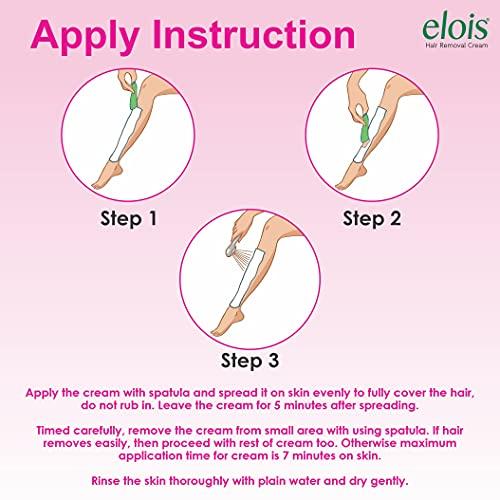 Apply Instruction

elois
Hair Removal Cream

Step 1

Step 2

Step 3

Apply the cream with spatula and spread it on skin evenly to fully cover the hair, do not rub in. Leave the cream for 5 minutes after spreading.

Timed carefully, remove the cream from small area with using spatula. If hair removes easily, then proceed with rest of cream too. Otherwise maximum application time for cream is 7 minutes on skin.

Rinse the skin thoroughly with plain water and dry gently.