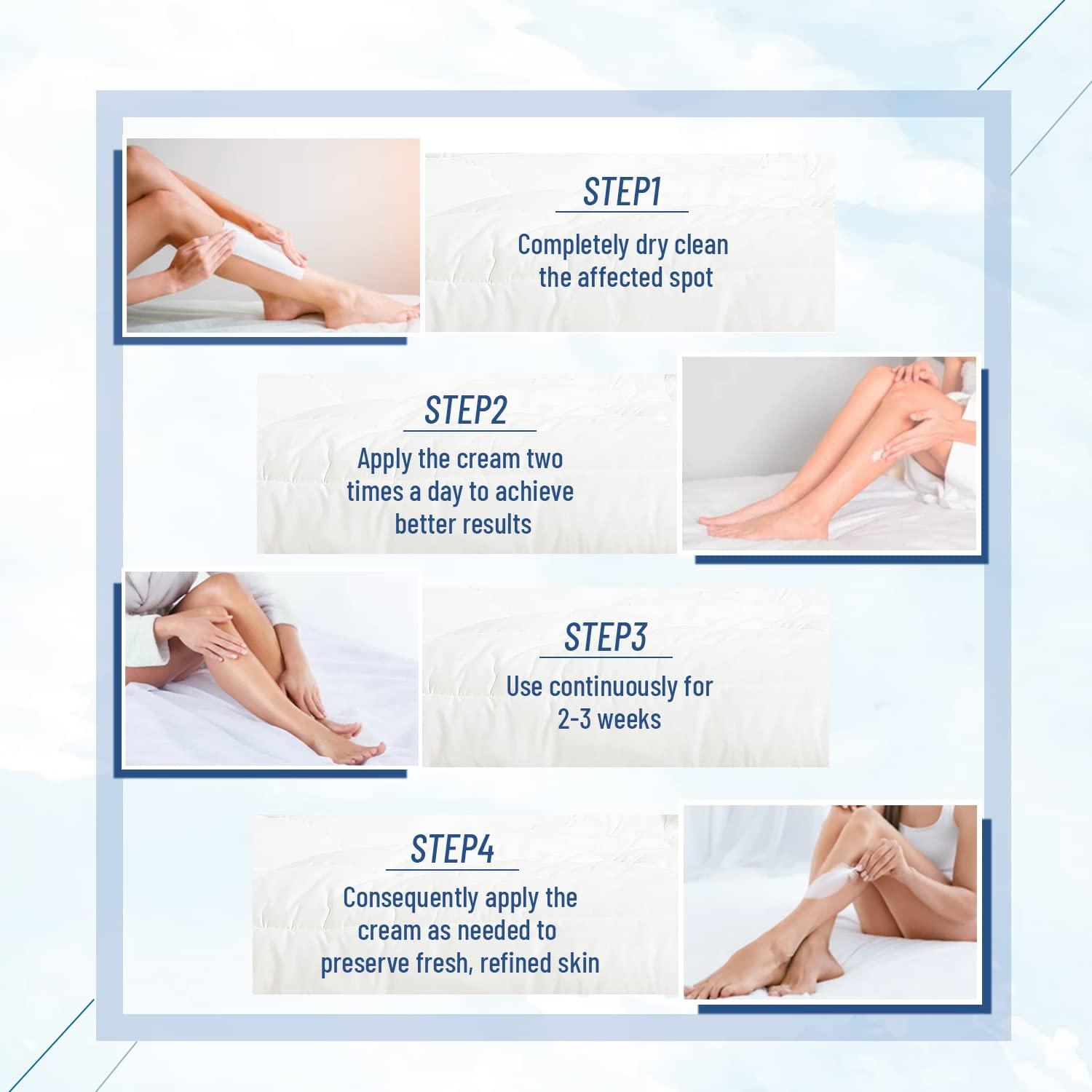 STEP1

Completely dry clean the affected spot

STEP2

Apply the cream two times a day to achieve better results

STEP3

Use continuously for 2-3 weeks

STEP4

Consequently apply the cream as needed to preserve fresh, refined skin