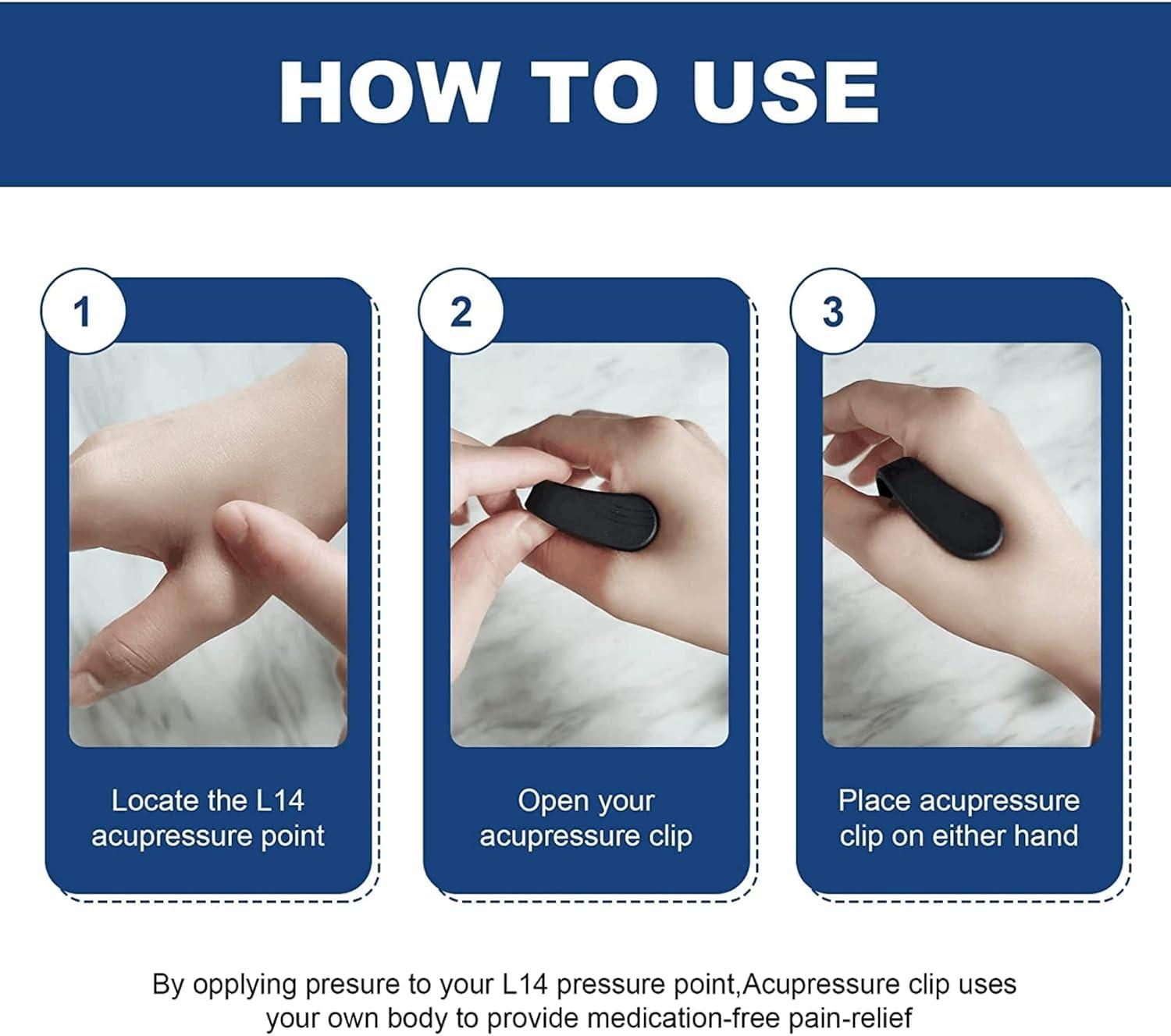 HOW TO USE

1

Locate the L14 acupressure point

2

Open your acupressure clip

3

Place acupressure clip on either hand

By opplying presure to your L14 pressure point,Acupressure clip uses your own body to provide medication-free pain-relief