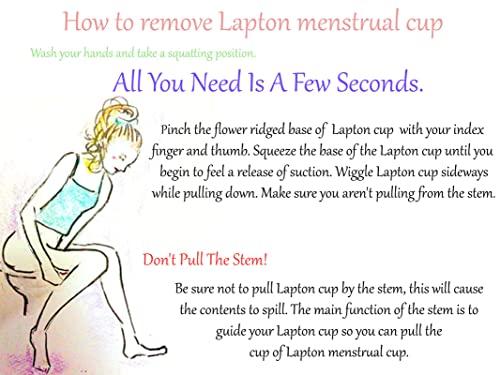 How to remove Lapton menstrual cup

Wash your hands and take a squatting position.

All You Need Is A Few Seconds.

Pinch the flower ridged base of Lapton cup with your index finger and thumb. Squeeze the base of the Lapton cup until you begin to feel a release of suction. Wiggle Lapton cup sideways while pulling down. Make sure you aren't pulling from the stem.

Don't Pull The Stem!

Be sure not to pull Lapton cup by the stem, this will cause the contents to spill. The main function of the stem is to guide your Lapton cup so you can pull the cup of Lapton menstrual cup.