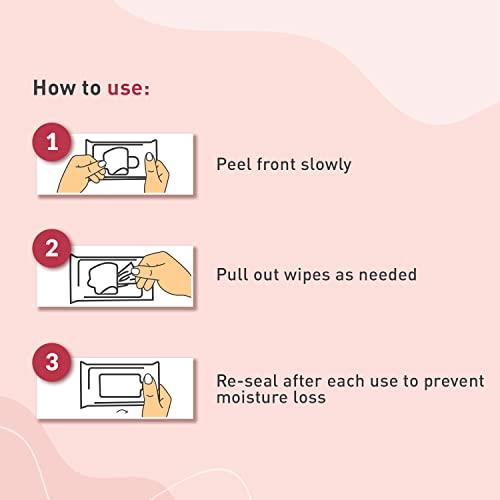 How to use:

1

Peel front slowly

2

Pull out wipes as needed

3

Re-seal after each use to prevent moisture loss