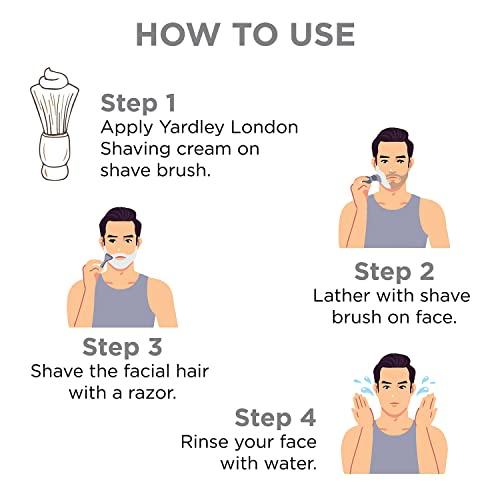 HOW TO USE

Step 1
Apply Yardley London Shaving cream on shave brush.

Step 2
Lather with shave brush on face.

Step 3
Shave the facial hair with a razor.

Step 4
Rinse your face with water.