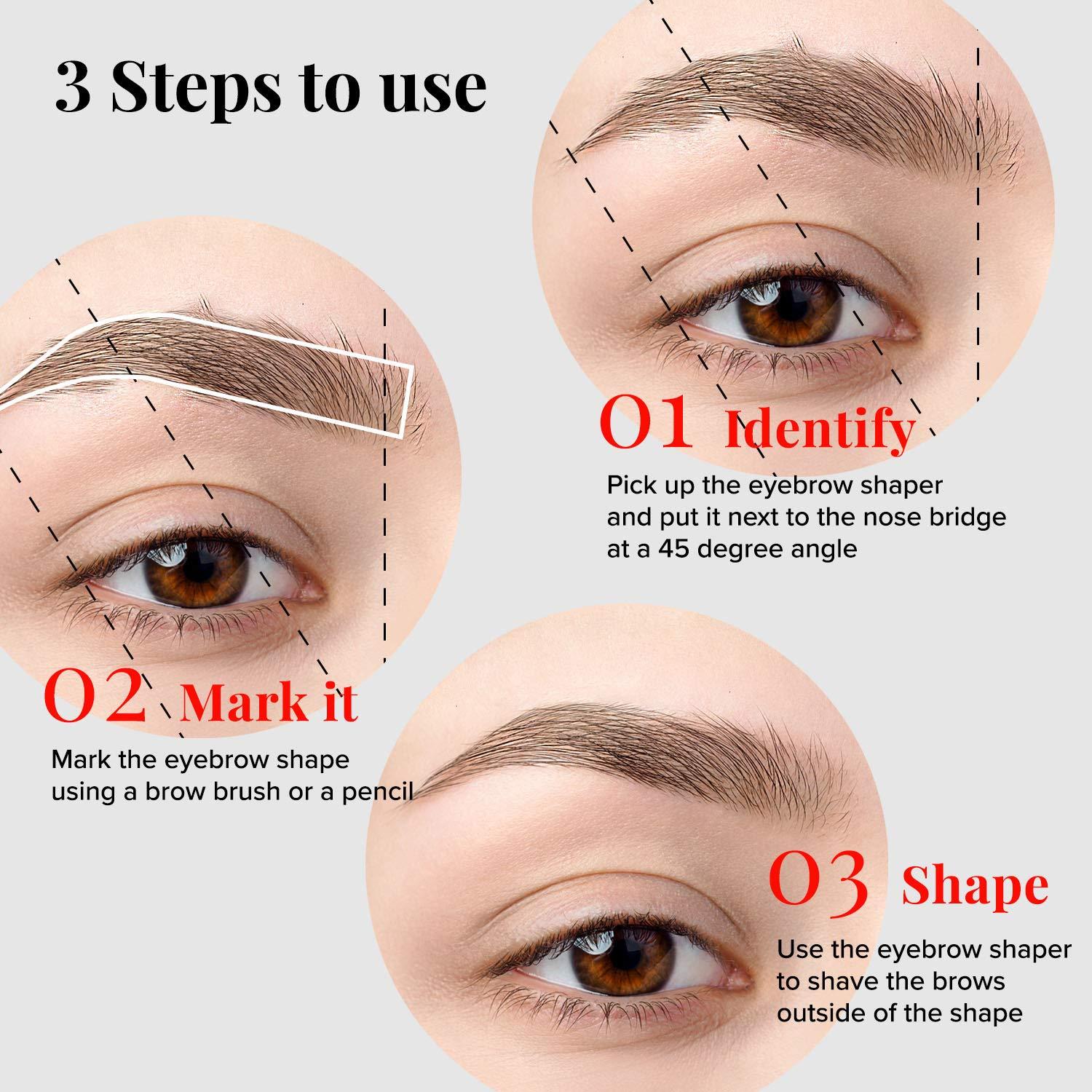 3 Steps to use

01 Identify

Pick up the eyebrow shaper and put it next to the nose bridge at a 45 degree angle

02 Mark it

Mark the eyebrow shape using a brow brush or a pencil

03 Shape

Use the eyebrow shaper to shave the brows outside of the shape