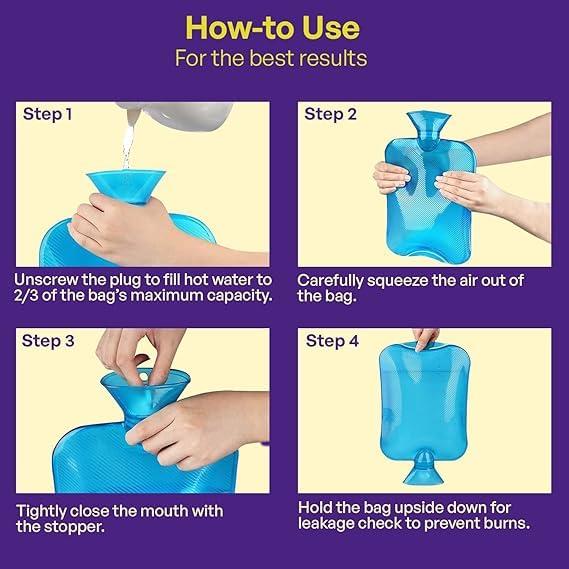 How-to Use
For the best results

Step 1

Unscrew the plug to fill hot water to 2/3 of the bag's maximum capacity.

Step 2

Carefully squeeze the air out of the bag.

Step 3

Tightly close the mouth with the stopper.

Step 4

Hold the bag upside down for leakage check to prevent burns.