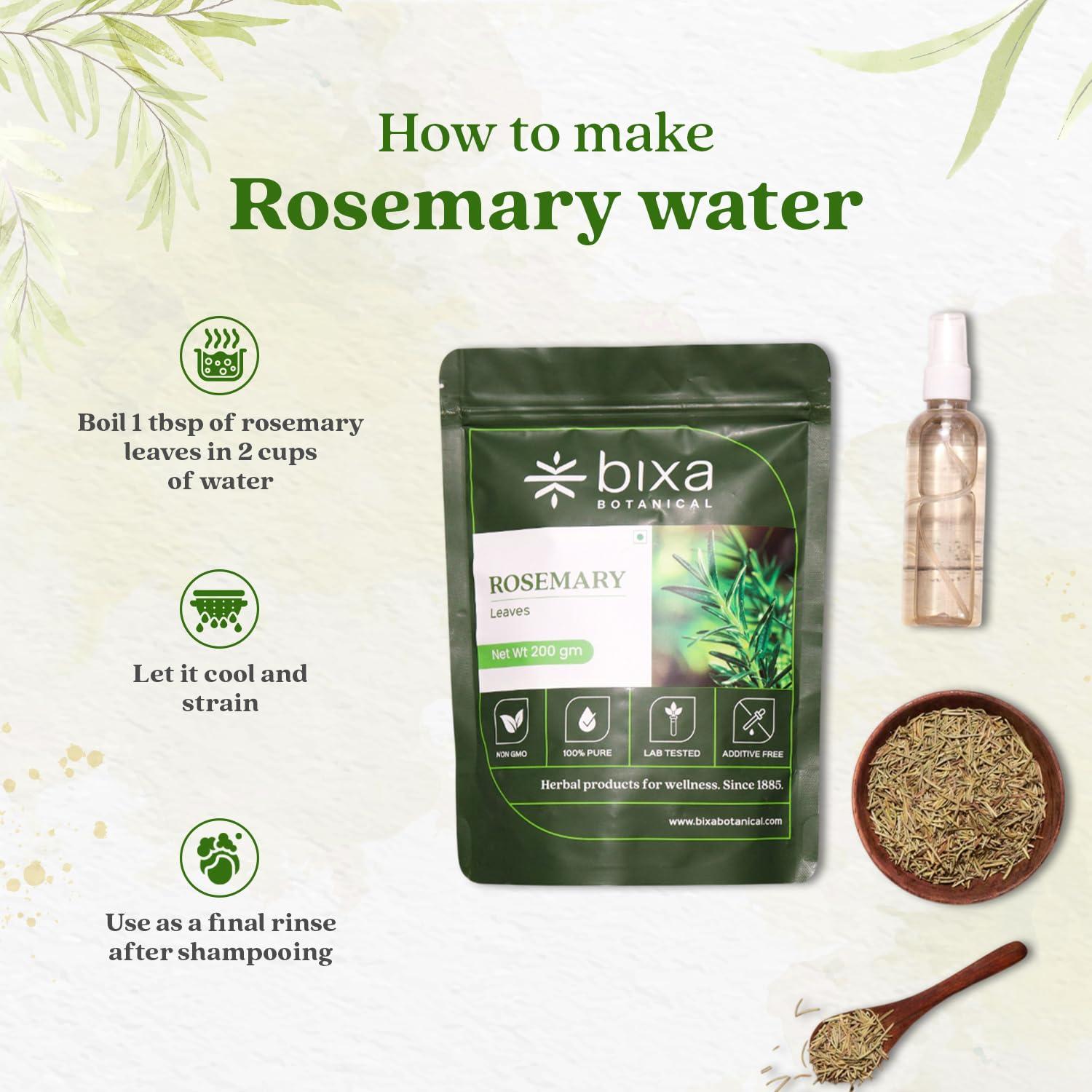 How to make
Rosemary water

Boil 1 tbsp of rosemary leaves in 2 cups of water

Let it cool and strain

Use as a final rinse after shampooing

bixa
BOTANICAL

ROSEMARY
Leaves

Net Wt 200 gm

NON GMO
100% PURE
LAB TESTED
ADDITIVE FREE

Herbal products for wellness. Since 1885.

www.bixabotanical.com