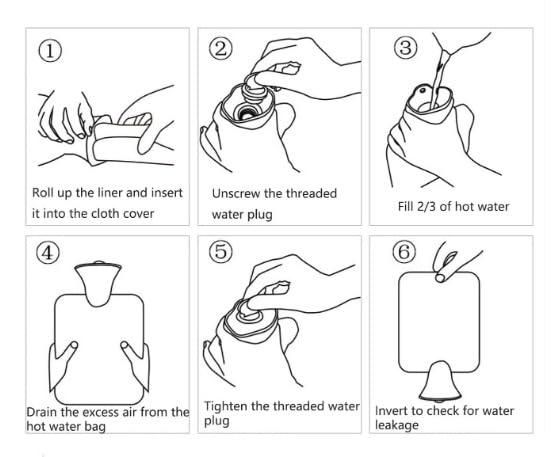 ①

Roll up the liner and insert it into the cloth cover

②

Unscrew the threaded water plug

③

Fill 2/3 of hot water

④

Drain the excess air from the hot water bag

⑤

Tighten the threaded water plug

⑥

Invert to check for water leakage