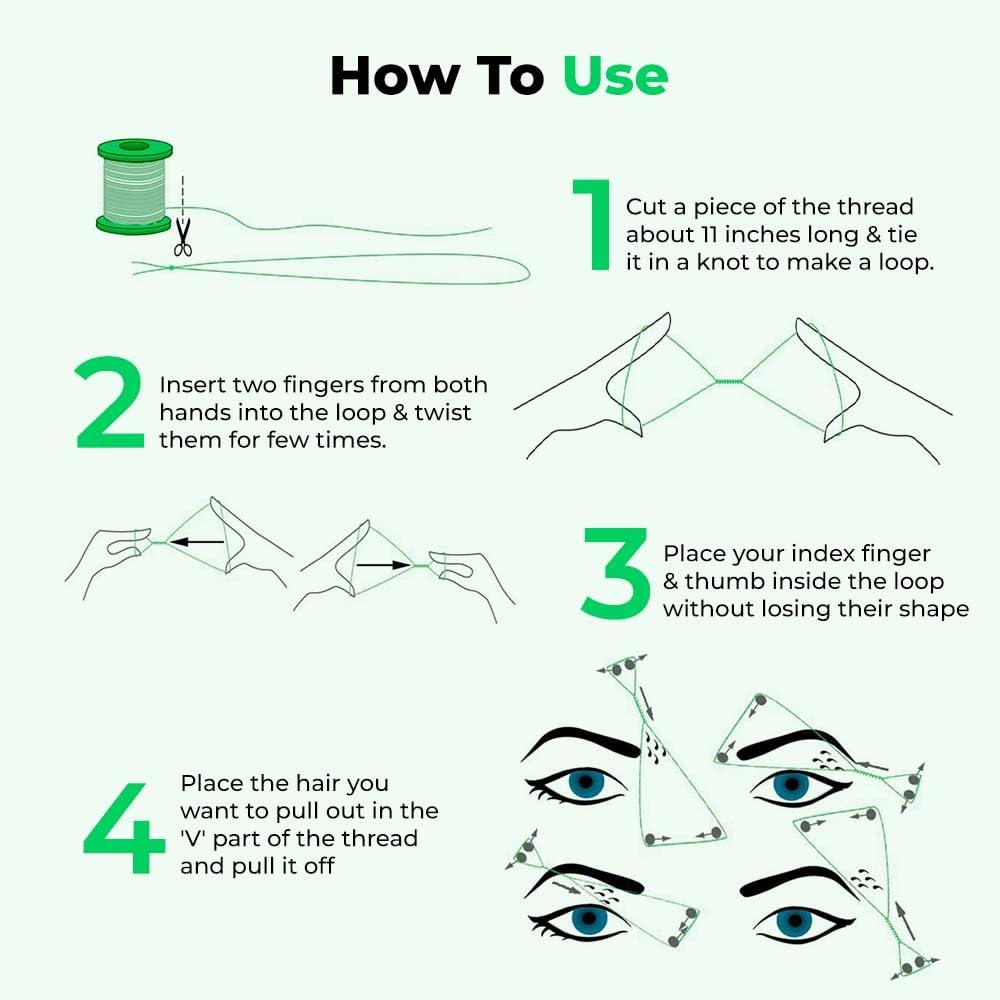 How To Use

1 Cut a piece of the thread about 11 inches long & tie it in a knot to make a loop.

2 Insert two fingers from both hands into the loop & twist them for few times.

3 Place your index finger & thumb inside the loop without losing their shape

4 Place the hair you want to pull out in the 'V' part of the thread and pull it off