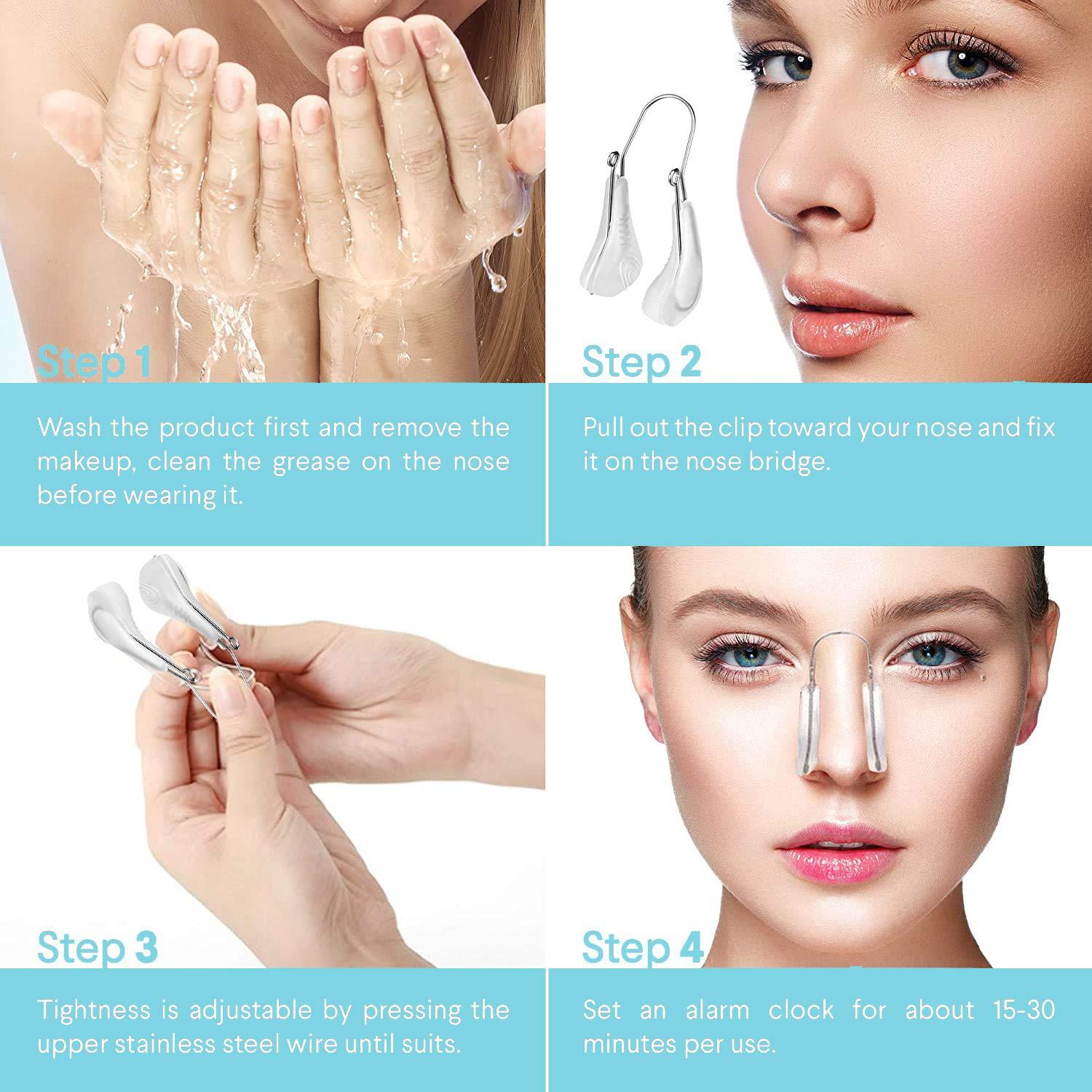 Step 1

Wash the product first and remove the makeup, clean the grease on the nose before wearing it.

Step 2

Pull out the clip toward your nose and fix it on the nose bridge.

Step 3

Tightness is adjustable by pressing the upper stainless steel wire until suits.

Step 4

Set an alarm clock for about 15-30 minutes per use.