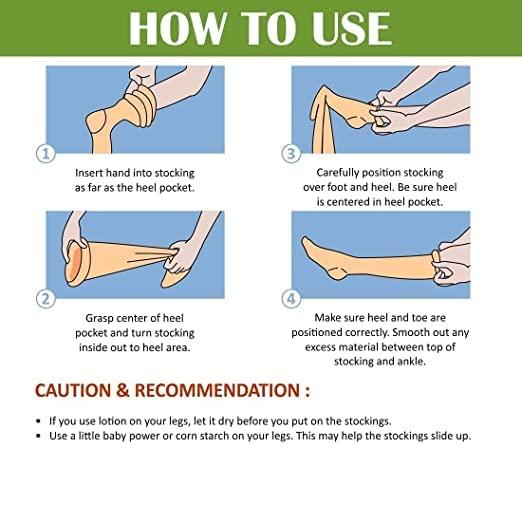 HOW TO USE

1

Insert hand into stocking as far as the heel pocket.

2

Grasp center of heel pocket and turn stocking inside out to heel area.

3

Carefully position stocking over foot and heel. Be sure heel is centered in heel pocket.

4

Make sure heel and toe are positioned correctly. Smooth out any excess material between top of stocking and ankle.

CAUTION & RECOMMENDATION :

• If you use lotion on your legs, let it dry before you put on the stockings.
• Use a little baby power or corn starch on your legs. This may help the stockings slide up.