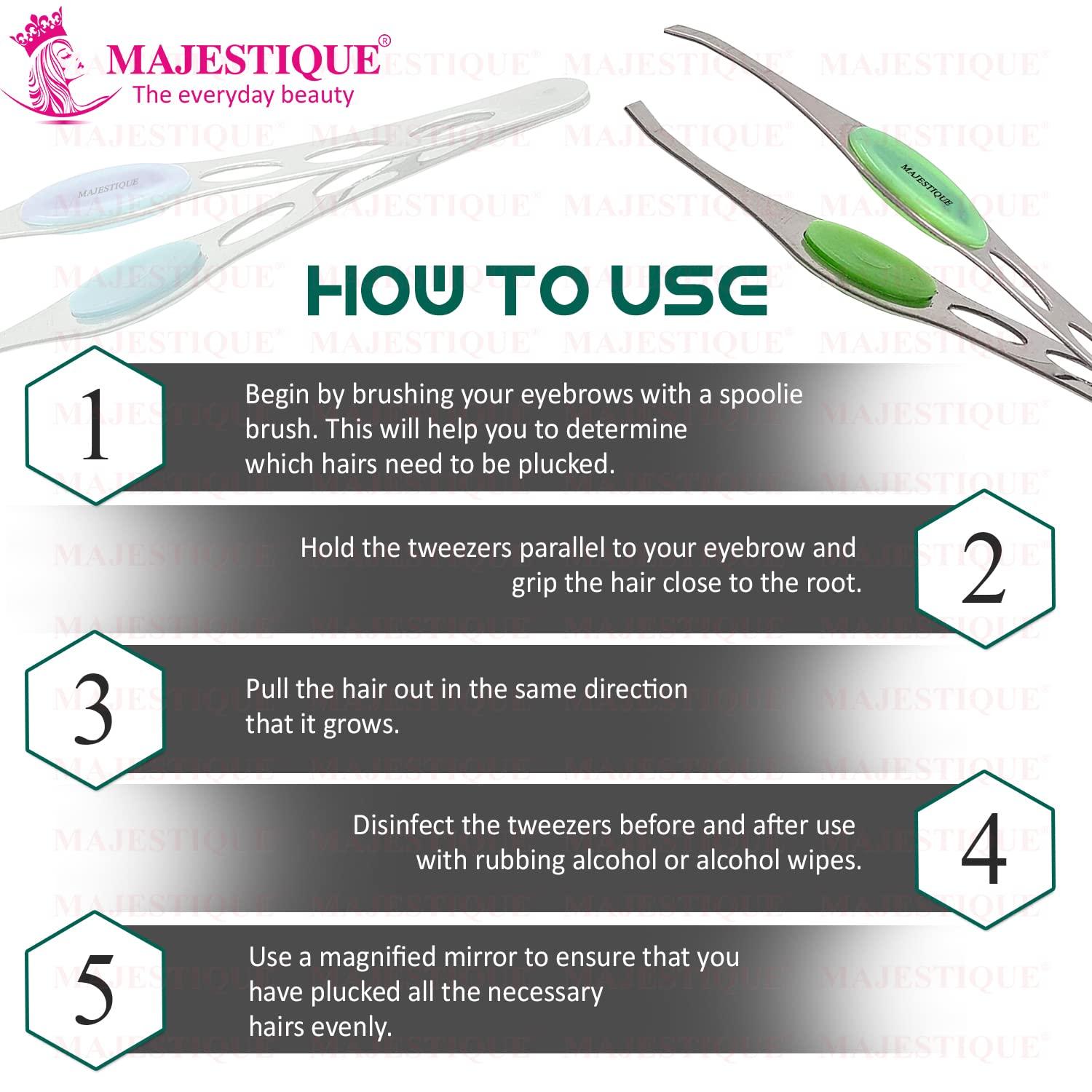 MAJESTIQUE®
The everyday beauty

MAJESTIQUE

MAJESTIQUE

HOW TO USE

1
Begin by brushing your eyebrows with a spoolie brush. This will help you to determine which hairs need to be plucked.

2
Hold the tweezers parallel to your eyebrow and grip the hair close to the root.

3
Pull the hair out in the same direction that it grows.

4
Disinfect the tweezers before and after use with rubbing alcohol or alcohol wipes.

5
Use a magnified mirror to ensure that you have plucked all the necessary hairs evenly.