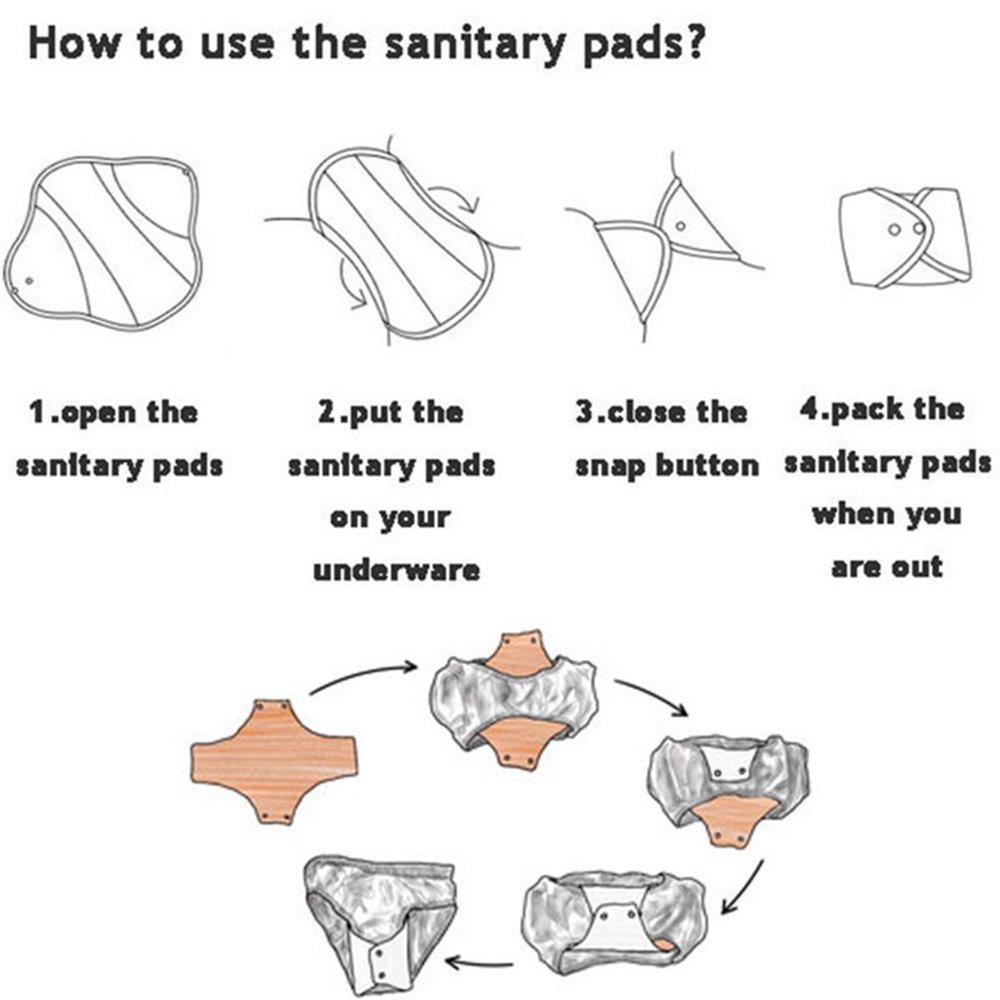 How to use the sanitary pads?

1.open the sanitary pads

2.put the sanitary pads on your underware

3.close the snap button

4.pack the sanitary pads when you are out