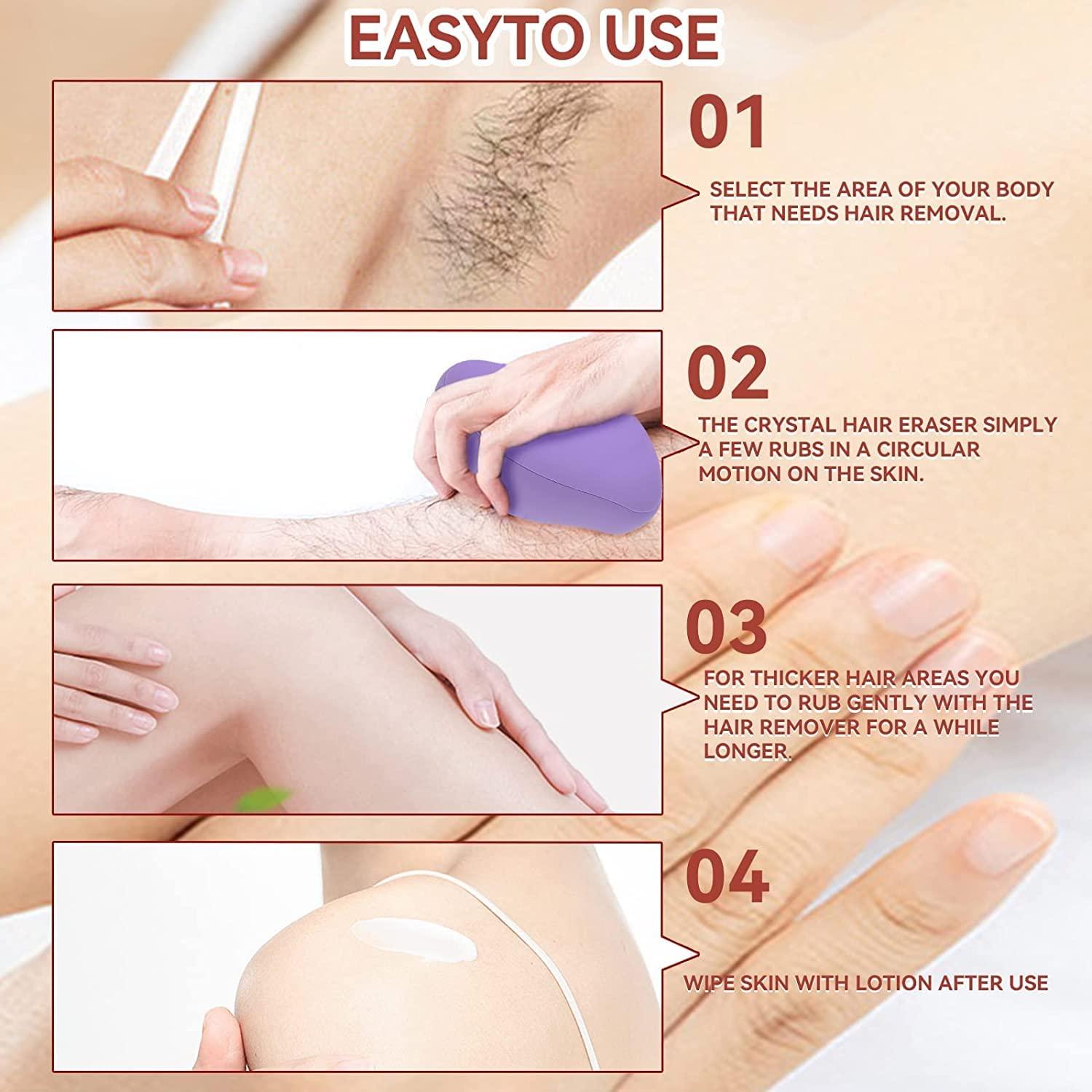 EASYTO USE

01

SELECT THE AREA OF YOUR BODY THAT NEEDS HAIR REMOVAL.

02

THE CRYSTAL HAIR ERASER SIMPLY A FEW RUBS IN A CIRCULAR MOTION ON THE SKIN.

03

FOR THICKER HAIR AREAS YOU NEED TO RUB GENTLY WITH THE HAIR REMOVER FOR A WHILE LONGER.

04

WIPE SKIN WITH LOTION AFTER USE